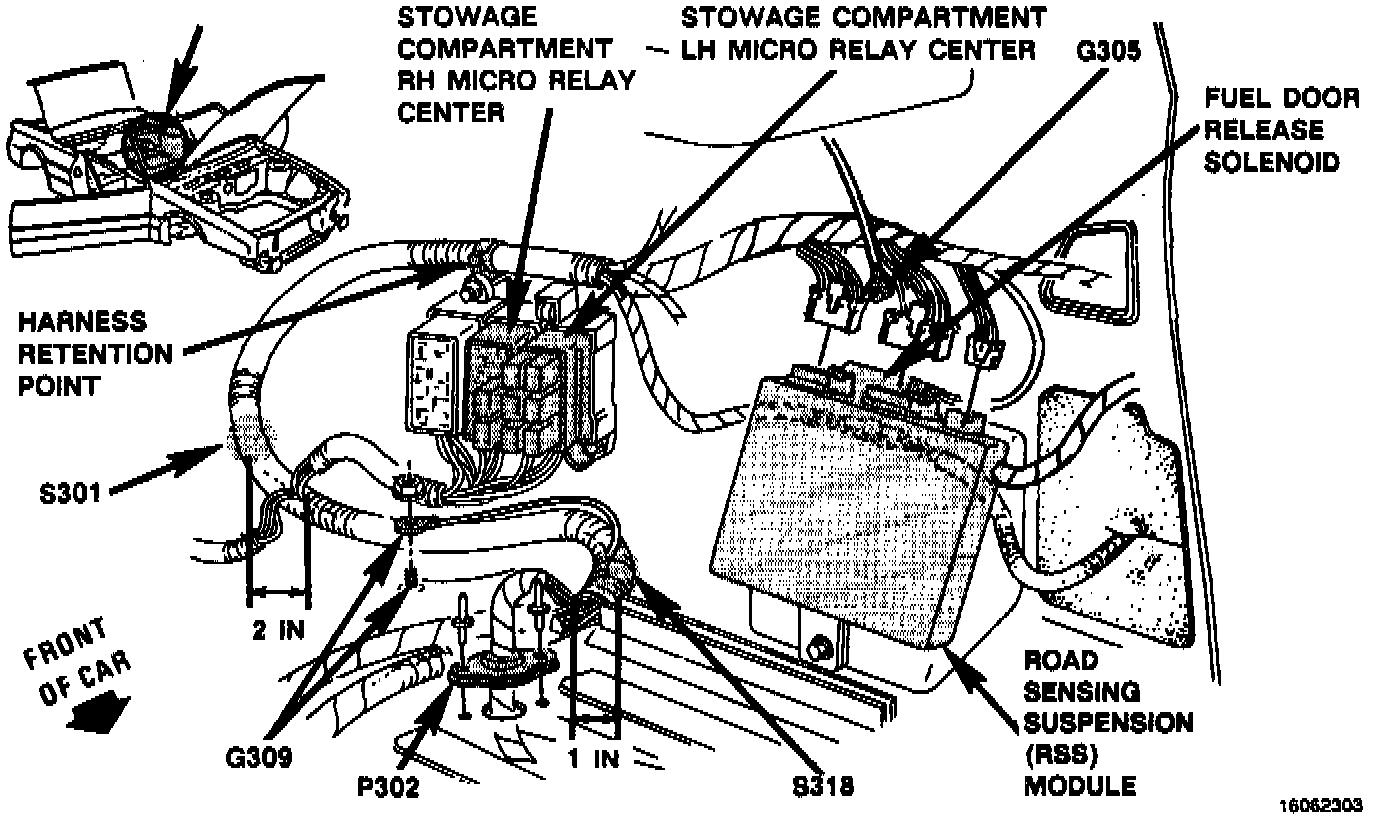 STOWAGE COMPARTMENT RH MICRO RELAY CENTER

STOWAGE COMPARTMENT LH MICRO RELAY CENTER

G305

FUEL DOOR RELEASE SOLENOID

HARNESS RETENTION POINT

S301

2 IN

FRONT OF CAR

G309

P302

1 IN

S318

ROAD SENSING SUSPENSION (RSS) MODULE

16062303