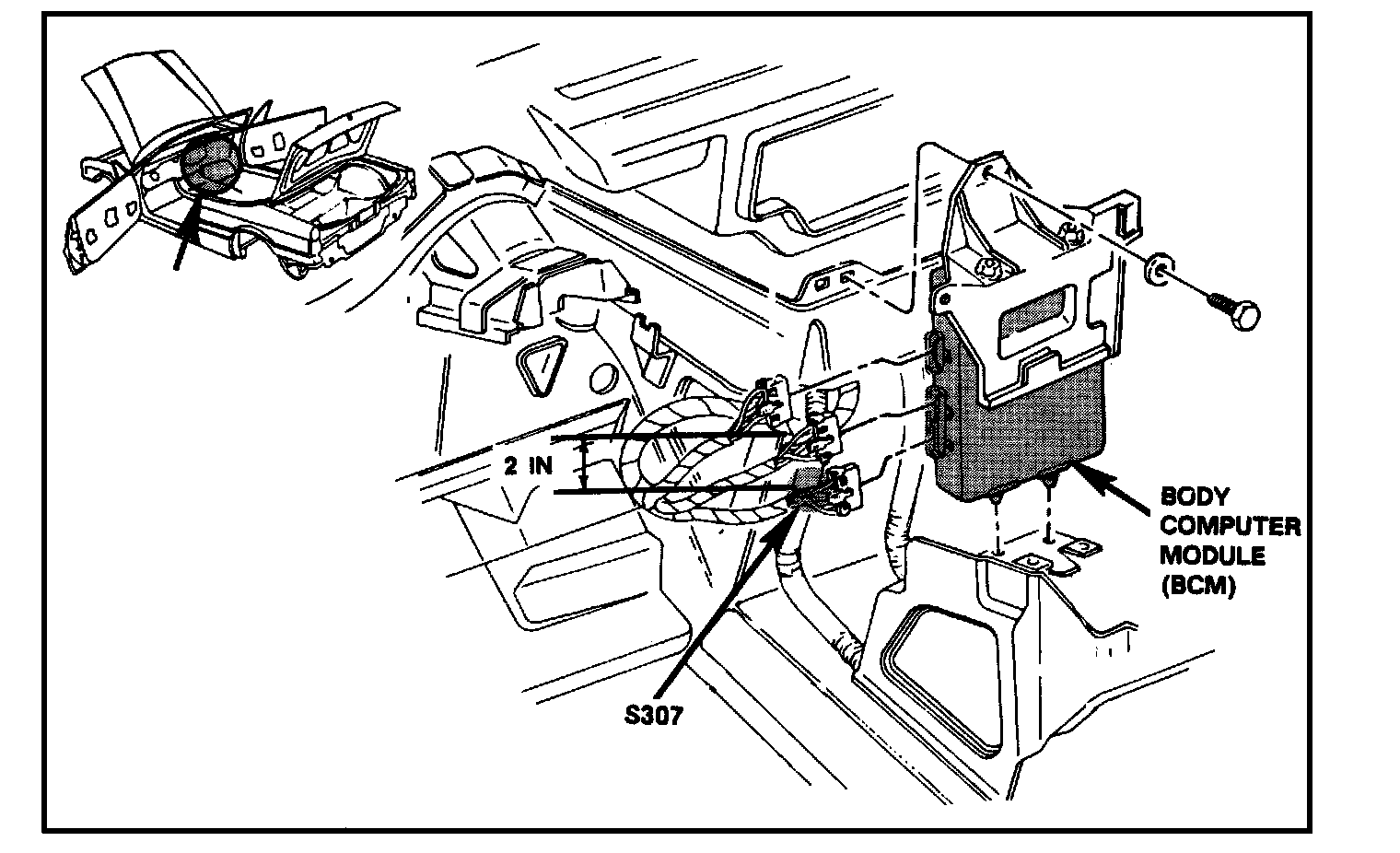 2 IN

BODY COMPUTER MODULE (BCM)

S307