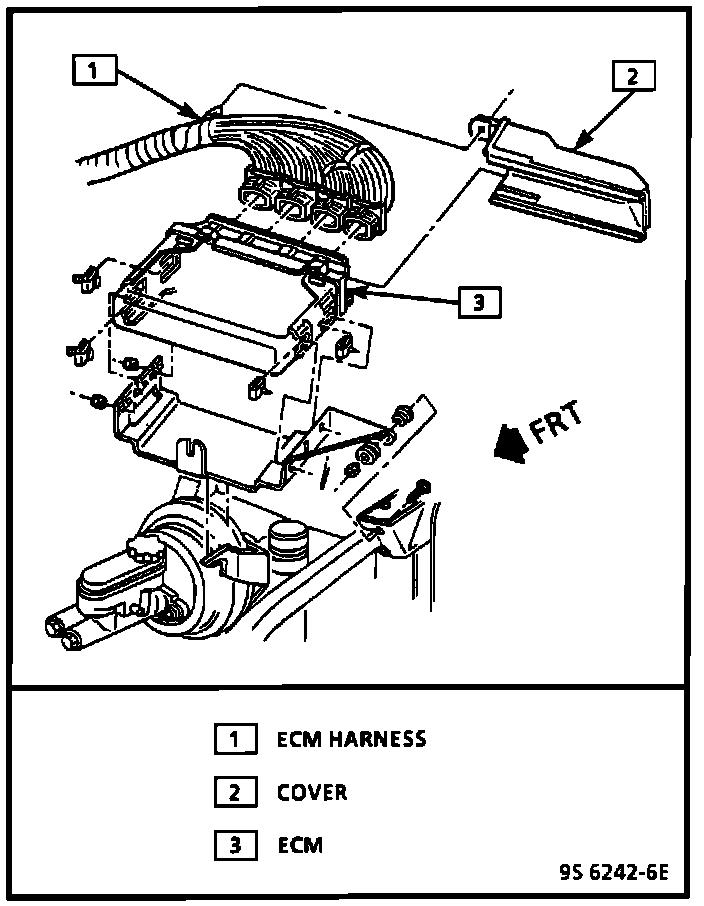 1

2

3

FRT

1 ECM HARNESS

2 COVER

3 ECM

9S 6242-6E