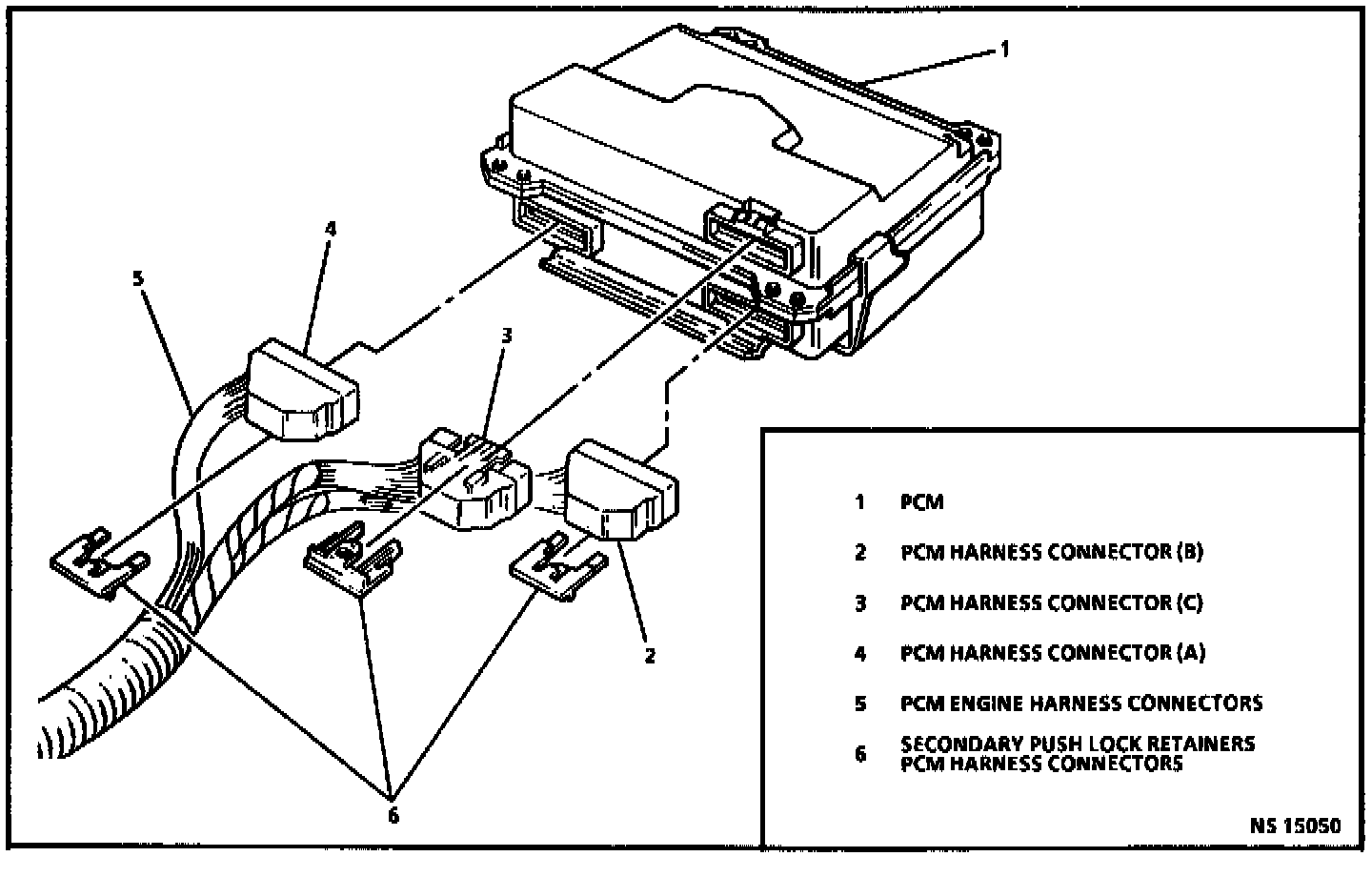 1

4

5

3

2

6

1 PCM

2 PCM HARNESS CONNECTOR (B)

3 PCM HARNESS CONNECTOR (C)

4 PCM HARNESS CONNECTOR (A)

5 PCM ENGINE HARNESS CONNECTORS

6 SECONDARY PUSH LOCK RETAINERS PCM HARNESS CONNECTORS

NS 15050