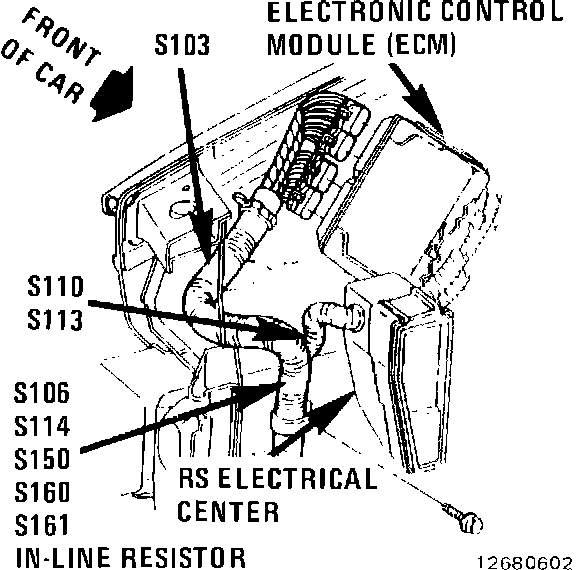 FRONT OF CAR

S103

ELECTRONIC CONTROL MODULE (ECM)

S110
S113

S106
S114
S150
S160
S161
IN-LINE RESISTOR

RS ELECTRICAL CENTER

12680602