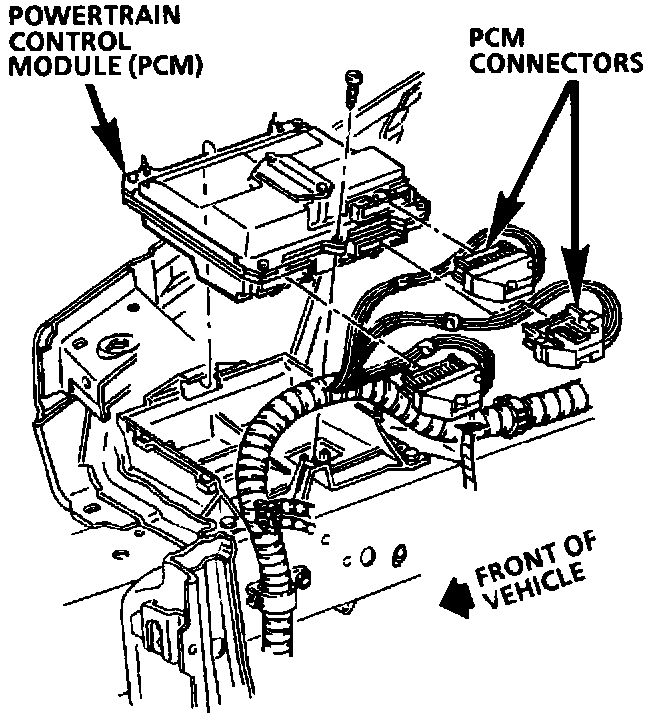 POWERTRAIN CONTROL MODULE (PCM)

PCM CONNECTORS

FRONT OF VEHICLE