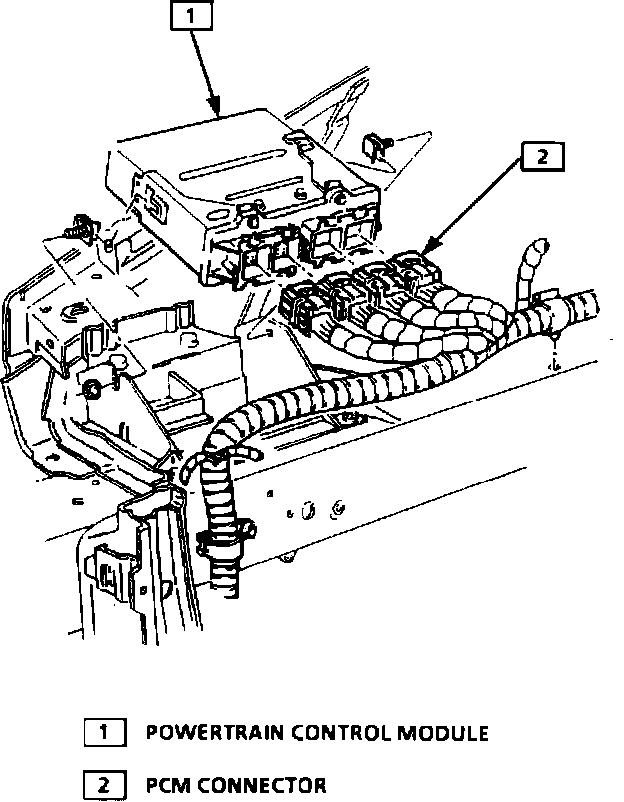 1

2

1 POWERTRAIN CONTROL MODULE

2 PCM CONNECTOR