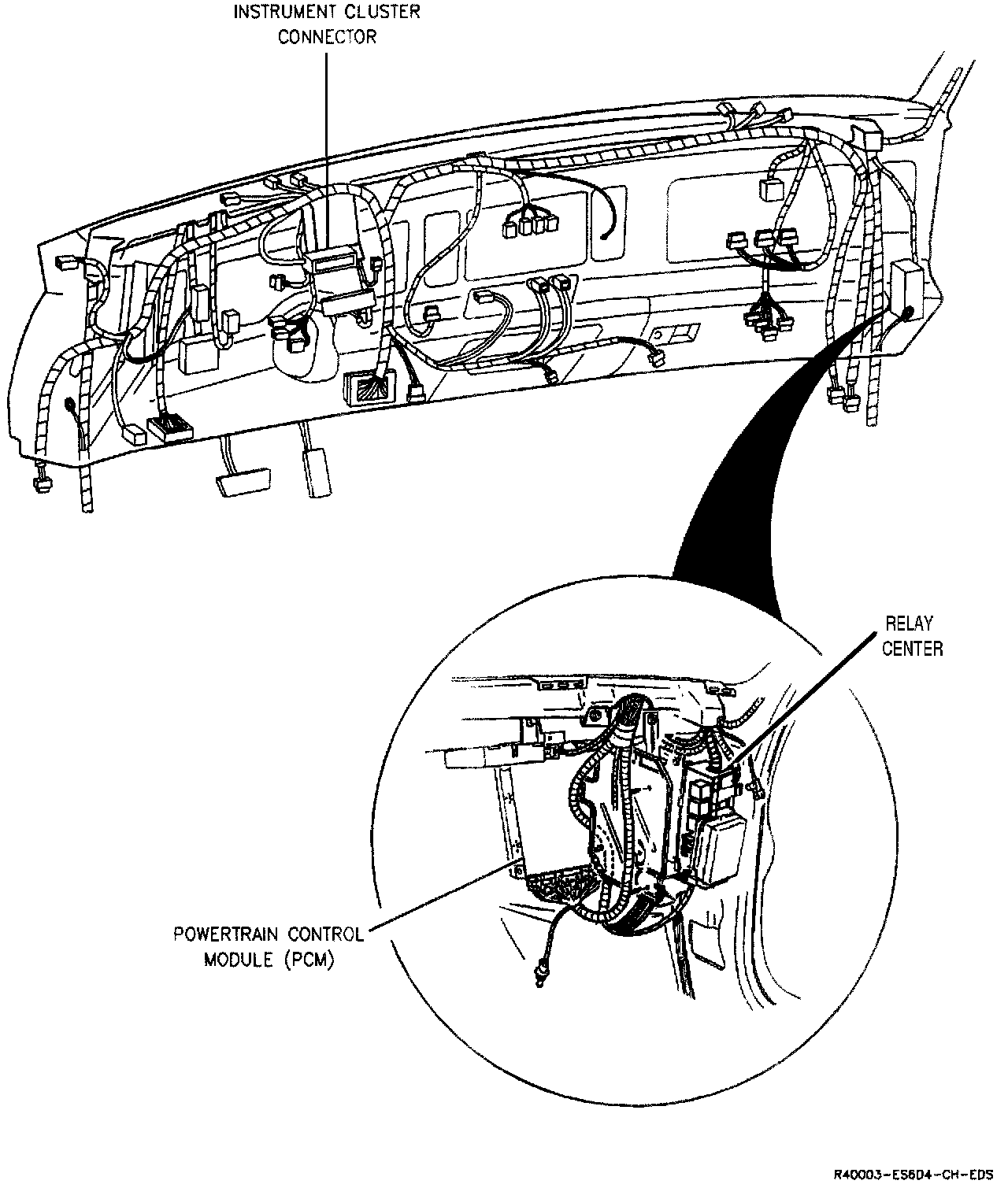 INSTRUMENT CLUSTER CONNECTOR

RELAY CENTER

POWERTRAIN CONTROL MODULE (PCM)

R40003-ES6D4-CH-EDS