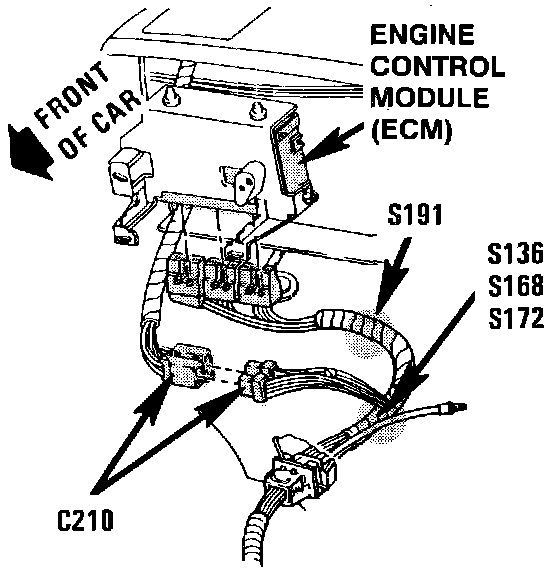 FRONT OF CAR

ENGINE CONTROL MODULE (ECM)

S191

S136
S168
S172

C210