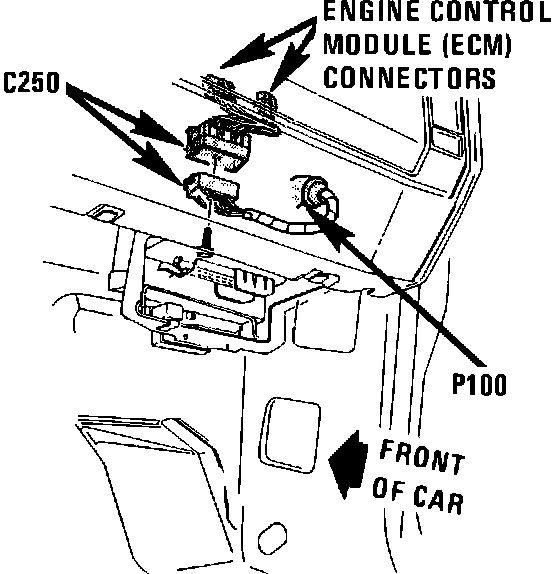 ENGINE CONTROL MODULE (ECM) CONNECTORS

C250

P100

FRONT OF CAR