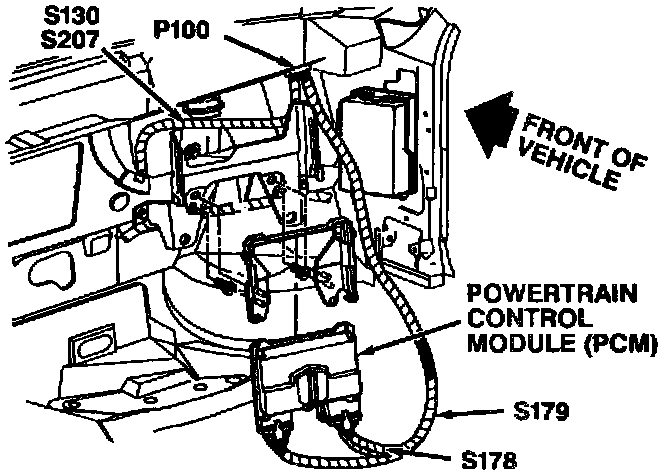 S130
S207
P100
FRONT OF VEHICLE
POWERTRAIN CONTROL MODULE (PCM)
S179
S178