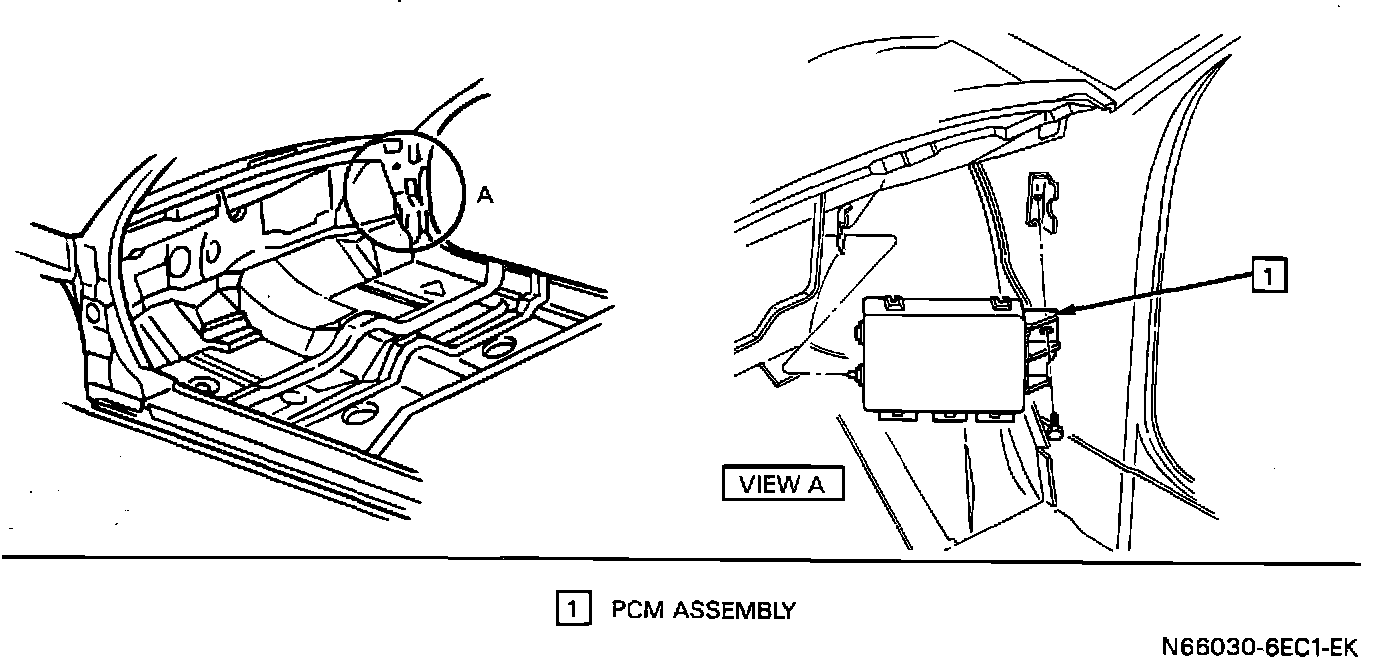 A

1

VIEW A

1 PCM ASSEMBLY

N66030-6EC1-EK