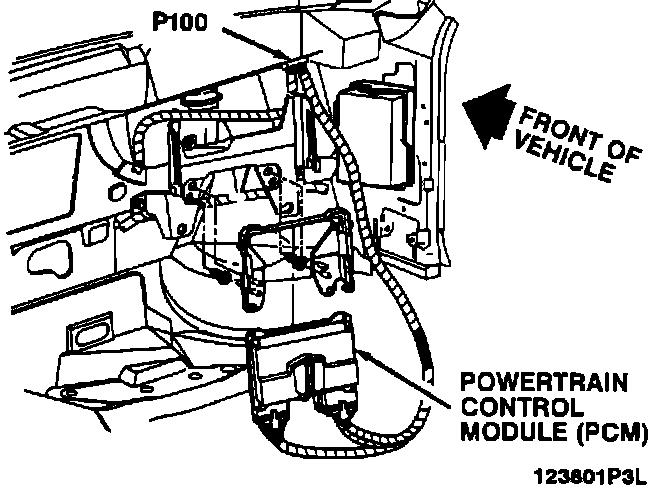 P100

FRONT OF VEHICLE

POWERTRAIN CONTROL MODULE (PCM)

123801P3L