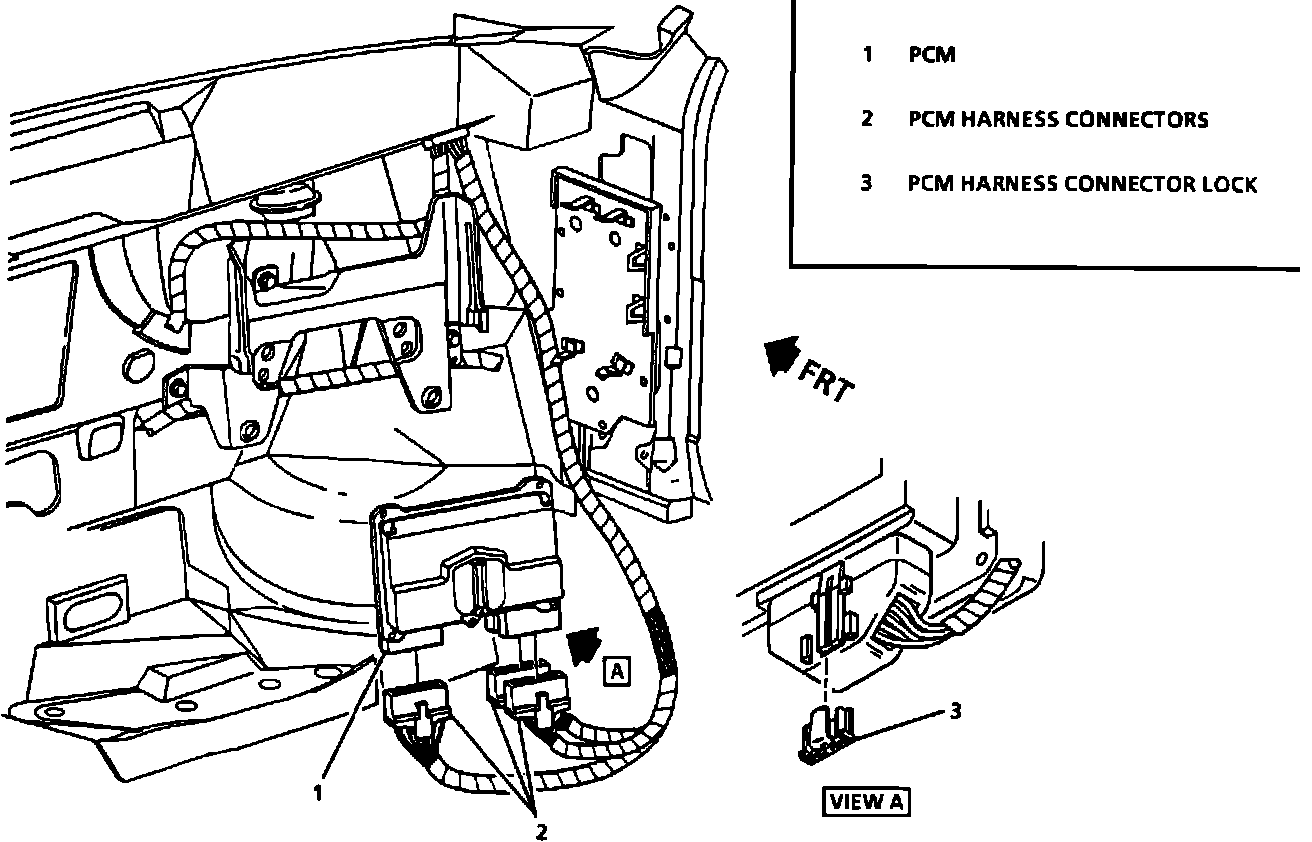 1 PCM

2 PCM HARNESS CONNECTORS

3 PCM HARNESS CONNECTOR LOCK

FRT

A

1

2

3

VIEW A