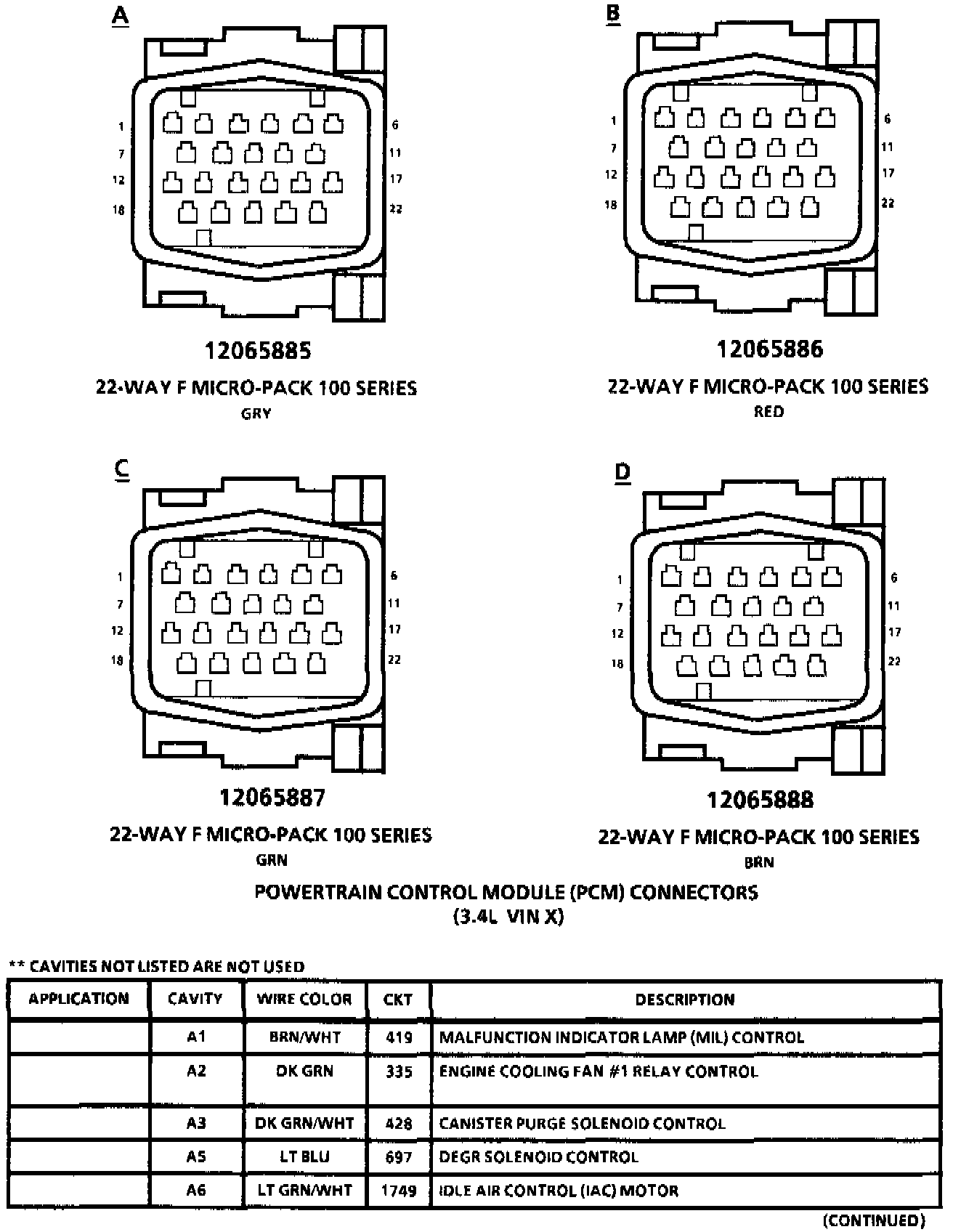 A

1
7
12
18

6
11
17
22

12065885

22-WAY F MICRO-PACK 100 SERIES
GRY

B

1
7
12
18

6
11
17
22

12065886

22-WAY F MICRO-PACK 100 SERIES
RED

C

1
7
12
18

6
11
17
22

12065887

22-WAY F MICRO-PACK 100 SERIES
GRN

D

1
7
12
18

6
11
17
22

12065888

22-WAY F MICRO-PACK 100 SERIES
BRN

POWERTRAIN CONTROL MODULE (PCM) CONNECTORS
(3.4L VIN X)

** CAVITIES NOT LISTED ARE NOT USED

| APPLICATION | CAVITY | WIRE COLOR | CKT | DESCRIPTION |
|---|---|---|---|---|
| | A1 | BRN/WHT | 419 | MALFUNCTION INDICATOR LAMP (MIL) CONTROL |
| | A2 | DK GRN | 335 | ENGINE COOLING FAN #1 RELAY CONTROL |
| | A3 | DK GRN/WHT | 428 | CANISTER PURGE SOLENOID CONTROL |
| | A5 | LT BLU | 697 | DEGR SOLENOID CONTROL |
| | A6 | LT GRN/WHT | 1749 | IDLE AIR CONTROL (IAC) MOTOR |

(CONTINUED)