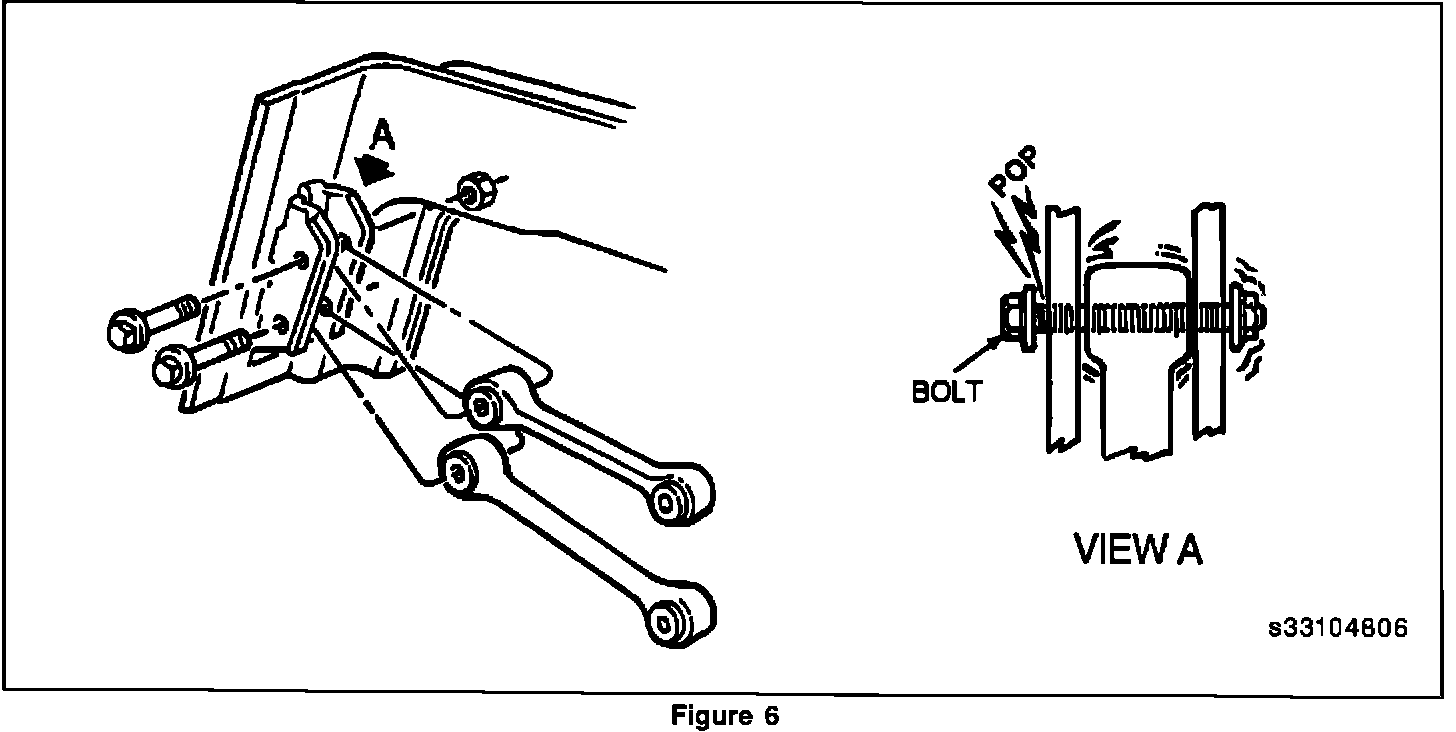 A

POP

BOLT

VIEW A

s33104806

Figure 6