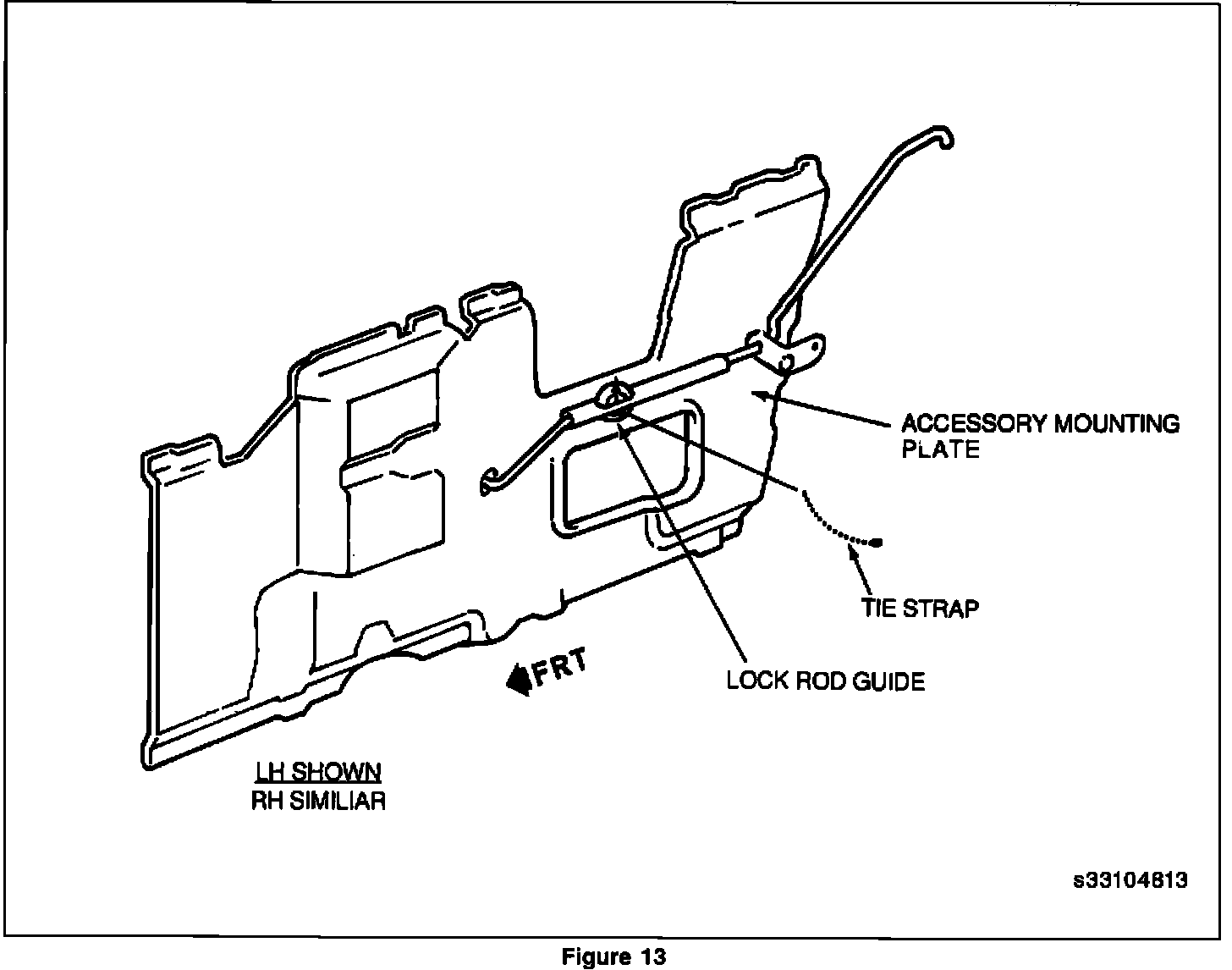 ACCESSORY MOUNTING PLATE

TIE STRAP

LOCK ROD GUIDE

FRT

LH SHOWN
RH SIMILIAR

s33104813

Figure 13