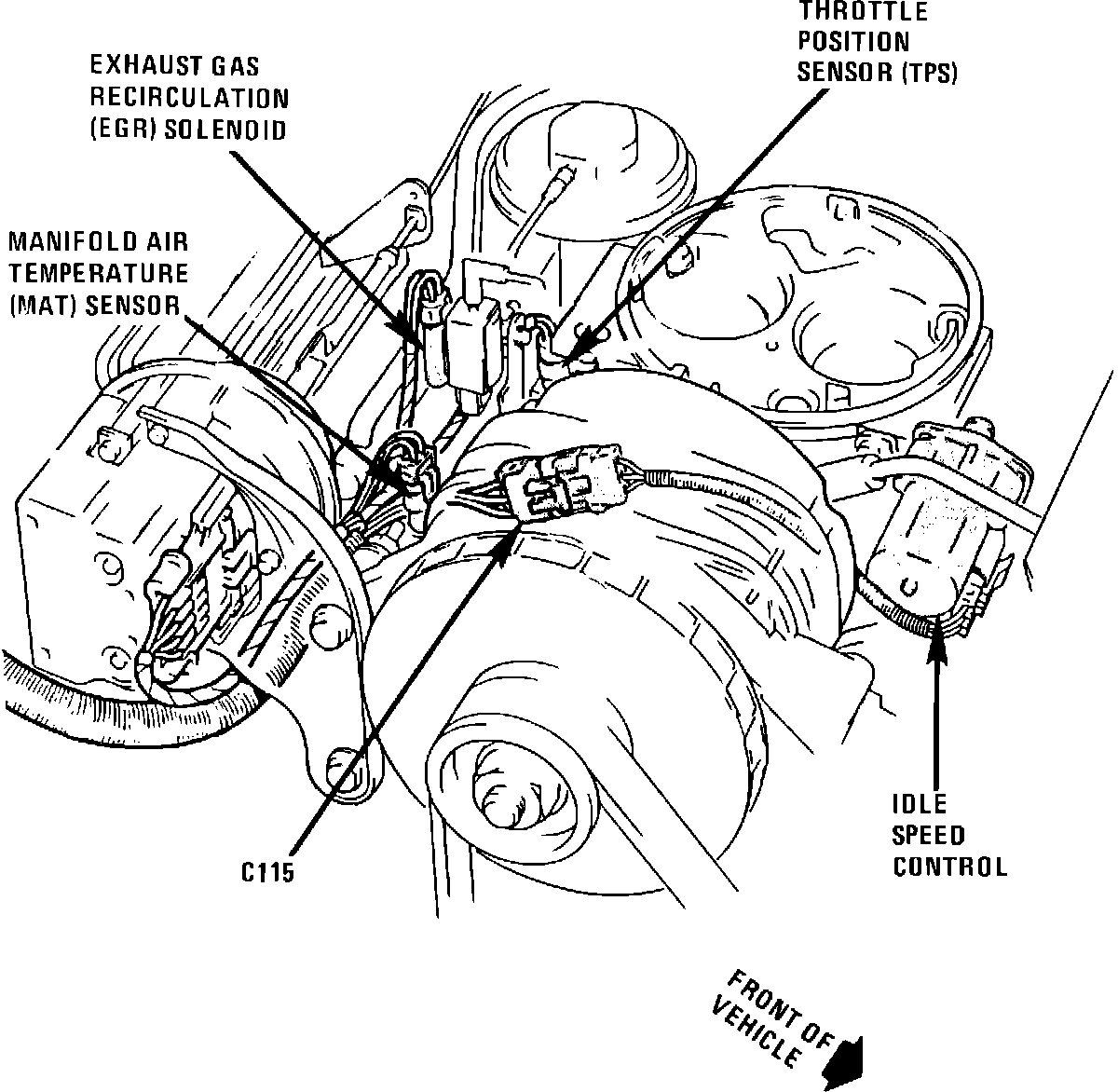 THROTTLE POSITION SENSOR (TPS)

EXHAUST GAS RECIRCULATION (EGR) SOLENOID

MANIFOLD AIR TEMPERATURE (MAT) SENSOR

C115

IDLE SPEED CONTROL

FRONT OF VEHICLE