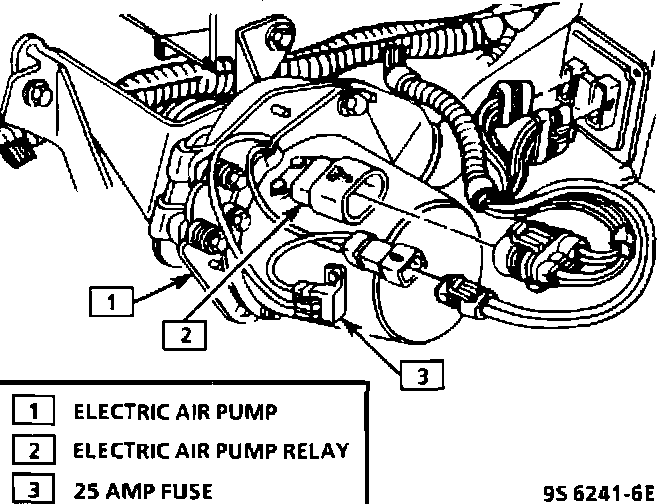 1

2

3

1 ELECTRIC AIR PUMP
2 ELECTRIC AIR PUMP RELAY
3 25 AMP FUSE

9S 6241-6E