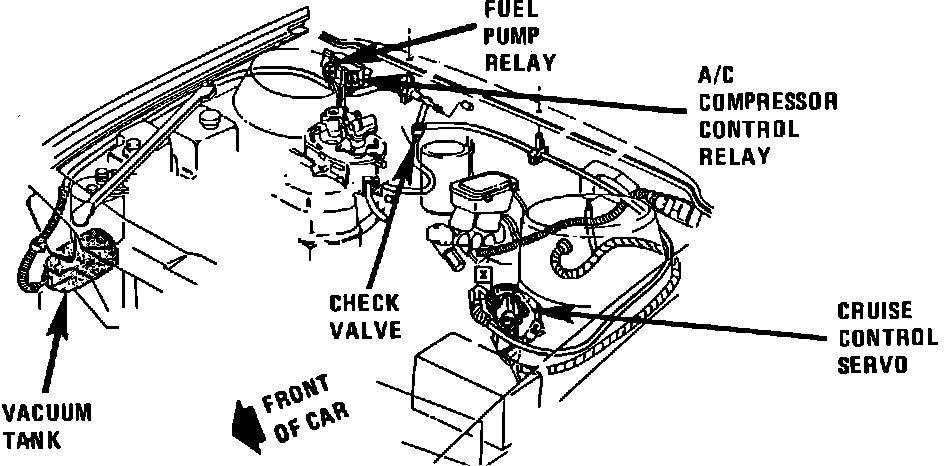 FUEL PUMP RELAY

A/C COMPRESSOR CONTROL RELAY

CHECK VALVE

CRUISE CONTROL SERVO

VACUUM TANK

FRONT OF CAR