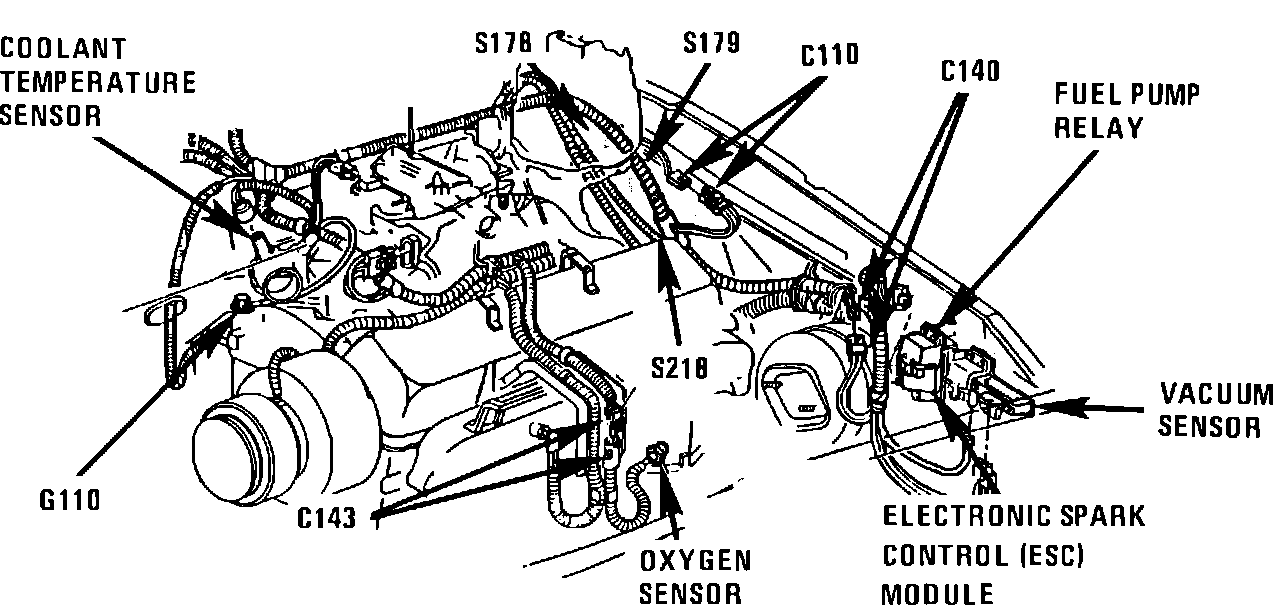 COOLANT TEMPERATURE SENSOR

S178

S179

C110

C140

FUEL PUMP RELAY

S218

VACUUM SENSOR

G110

C143

OXYGEN SENSOR

ELECTRONIC SPARK CONTROL (ESC) MODULE