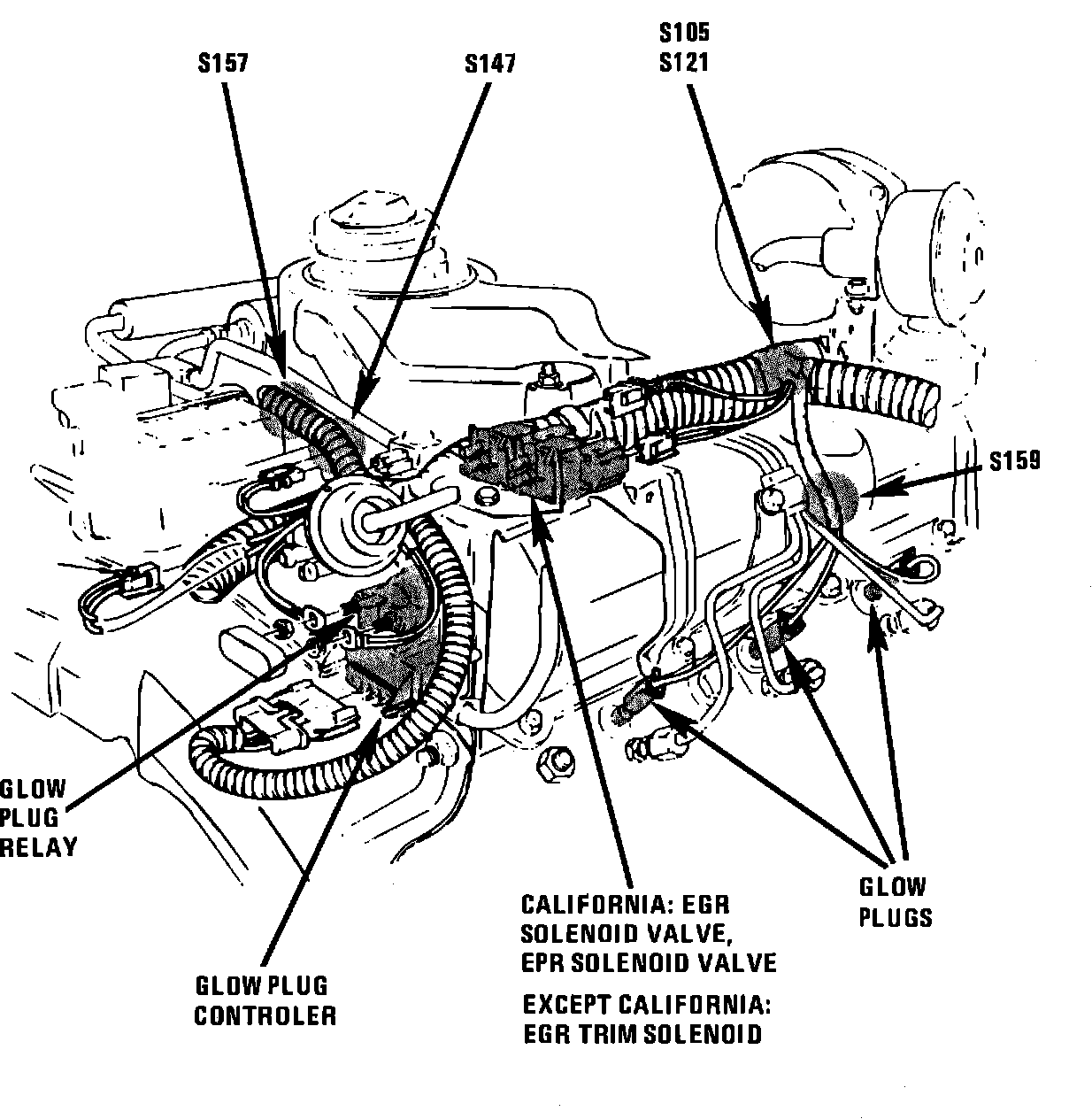 S157

S147

S105
S121

S159

GLOW
PLUG
RELAY

GLOW PLUG
CONTROLER

CALIFORNIA: EGR
SOLENOID VALVE,
EPR SOLENOID VALVE

EXCEPT CALIFORNIA:
EGR TRIM SOLENOID

GLOW
PLUGS