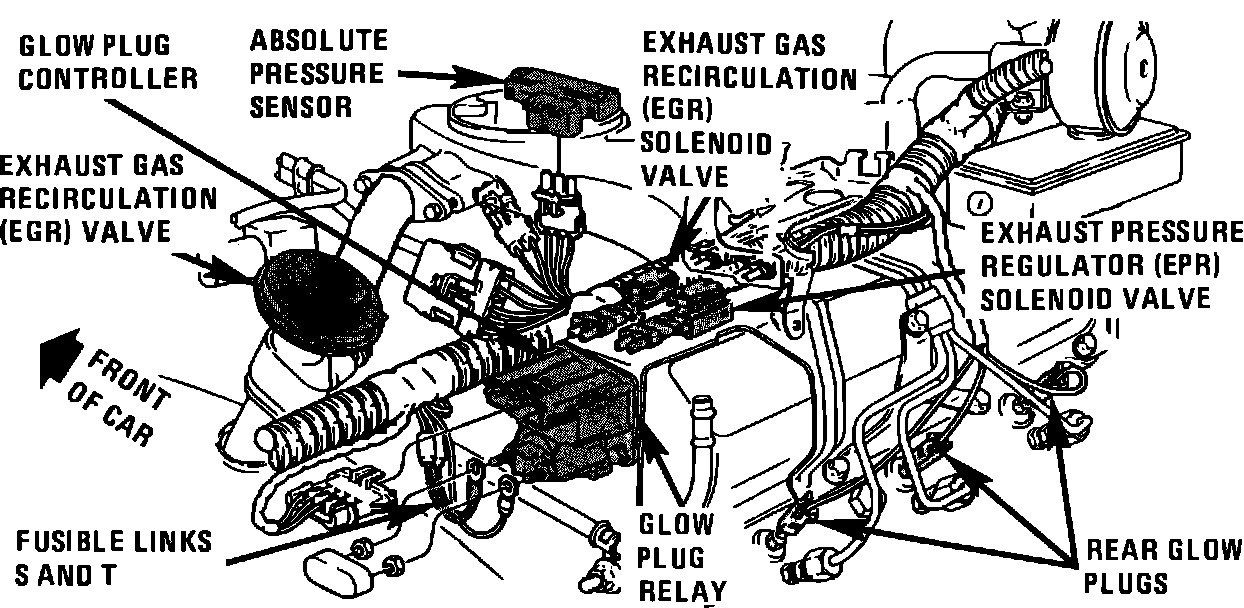 GLOW PLUG CONTROLLER

ABSOLUTE PRESSURE SENSOR

EXHAUST GAS RECIRCULATION (EGR) SOLENOID VALVE

EXHAUST GAS RECIRCULATION (EGR) VALVE

EXHAUST PRESSURE REGULATOR (EPR) SOLENOID VALVE

FRONT OF CAR

FUSIBLE LINKS S AND T

GLOW PLUG RELAY

REAR GLOW PLUGS