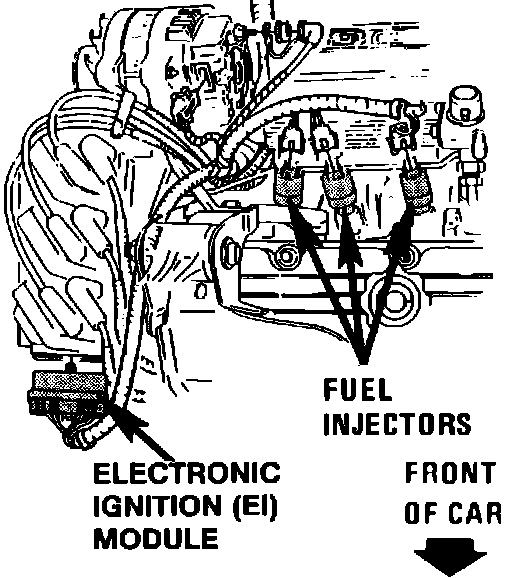 FUEL INJECTORS

ELECTRONIC IGNITION (EI) MODULE

FRONT OF CAR