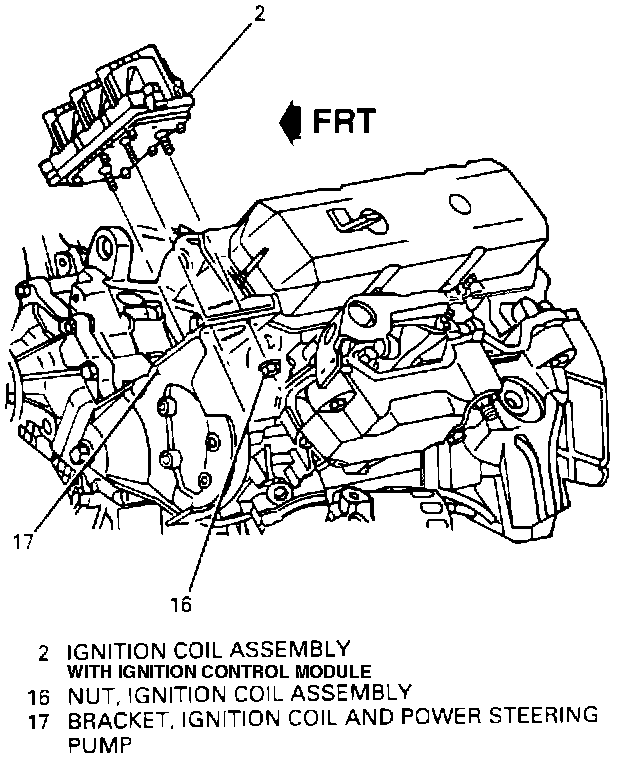 2

FRT

17

16

2 IGNITION COIL ASSEMBLY WITH IGNITION CONTROL MODULE
16 NUT, IGNITION COIL ASSEMBLY
17 BRACKET, IGNITION COIL AND POWER STEERING PUMP