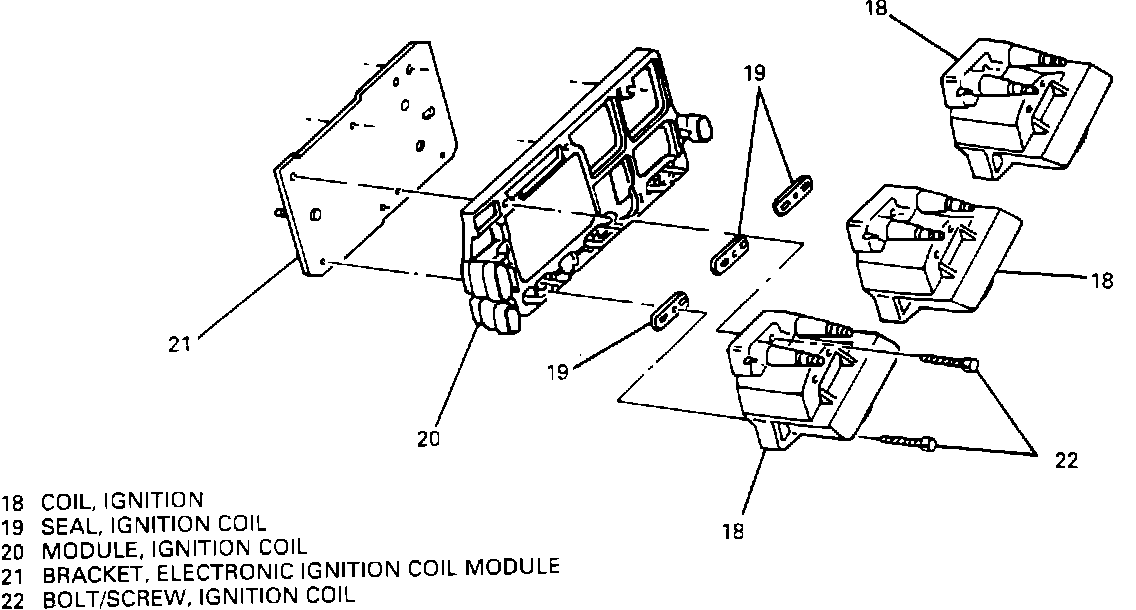 18

19

18

21

19

20

22

18

18 COIL, IGNITION
19 SEAL, IGNITION COIL
20 MODULE, IGNITION COIL
21 BRACKET, ELECTRONIC IGNITION COIL MODULE
22 BOLT/SCREW, IGNITION COIL