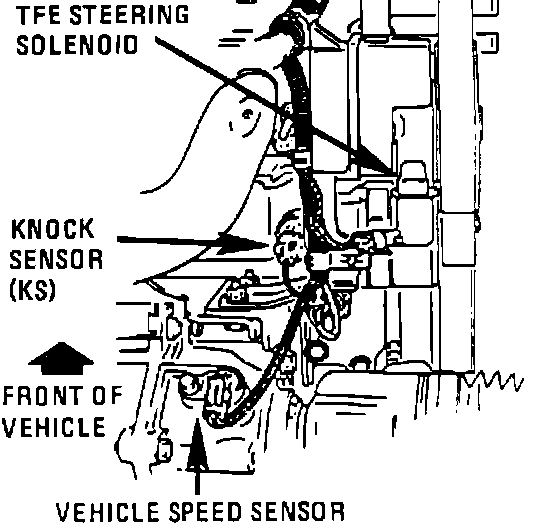 TFE STEERING SOLENOID

KNOCK SENSOR (KS)

FRONT OF VEHICLE

VEHICLE SPEED SENSOR