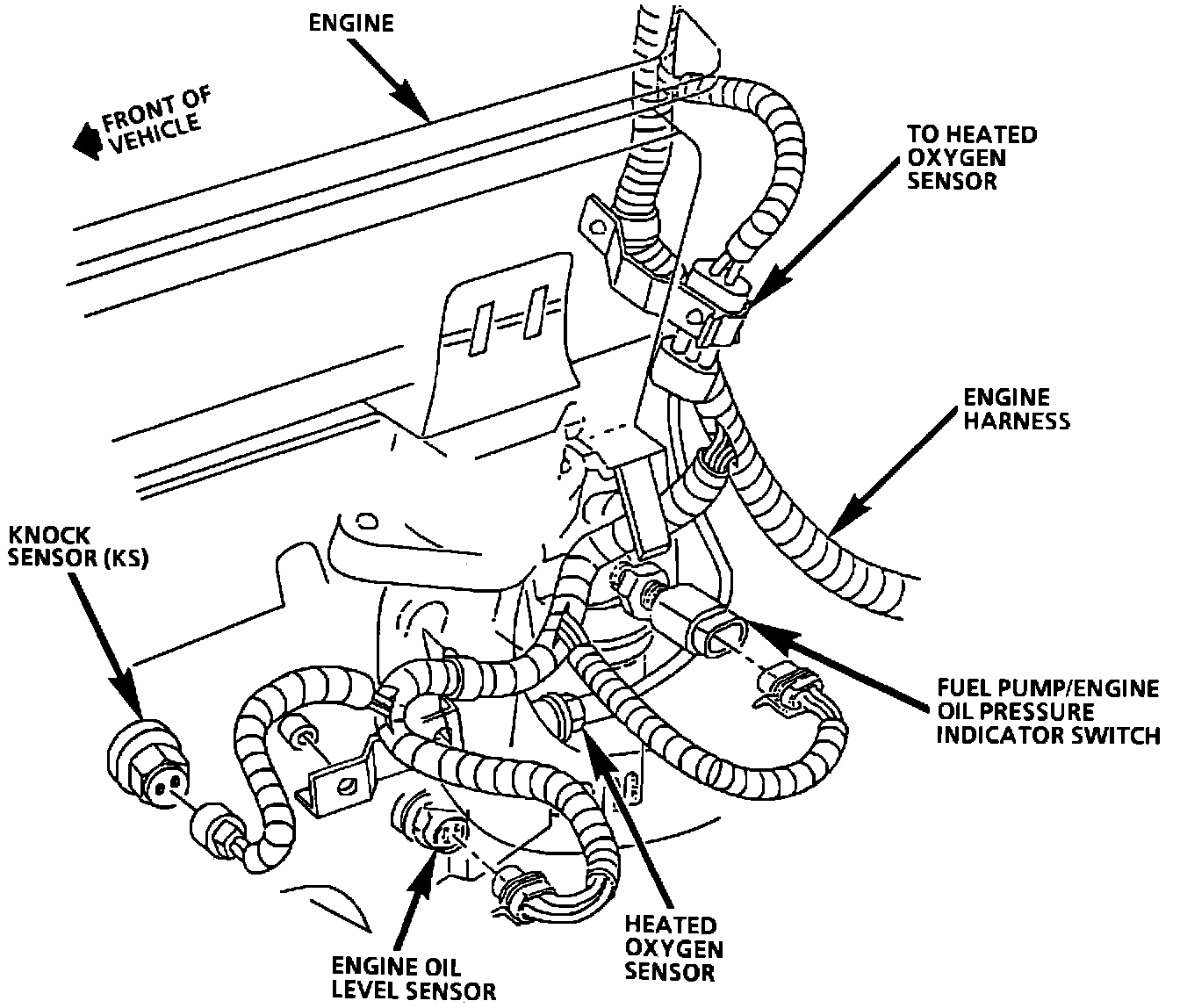 ENGINE

FRONT OF VEHICLE

TO HEATED OXYGEN SENSOR

ENGINE HARNESS

KNOCK SENSOR (KS)

FUEL PUMP/ENGINE OIL PRESSURE INDICATOR SWITCH

HEATED OXYGEN SENSOR

ENGINE OIL LEVEL SENSOR