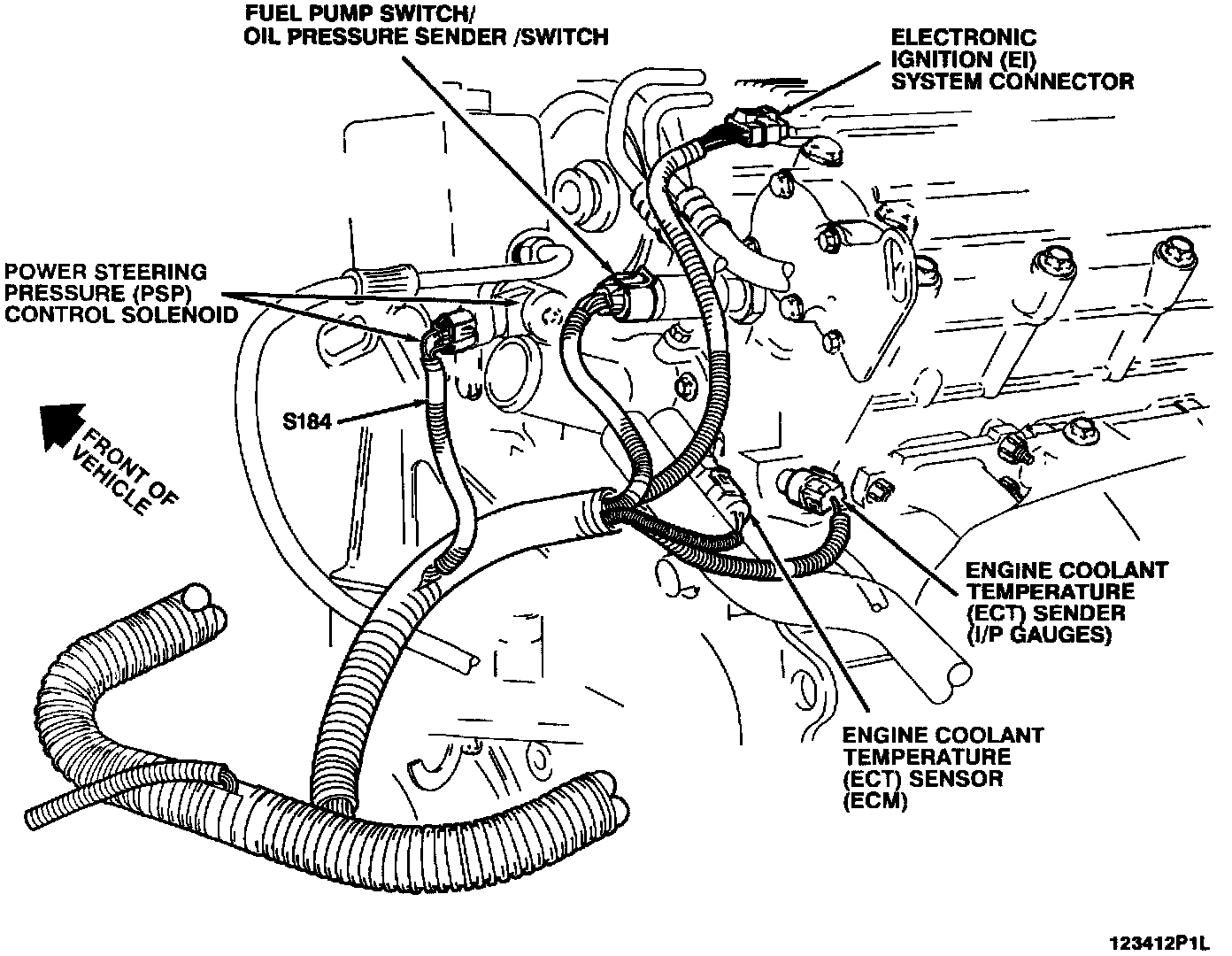 FUEL PUMP SWITCH/
OIL PRESSURE SENDER /SWITCH

ELECTRONIC
IGNITION (EI)
SYSTEM CONNECTOR

POWER STEERING
PRESSURE (PSP)
CONTROL SOLENOID

S184

FRONT OF
VEHICLE

ENGINE COOLANT
TEMPERATURE
(ECT) SENDER
(I/P GAUGES)

ENGINE COOLANT
TEMPERATURE
(ECT) SENSOR
(ECM)

123412P1L