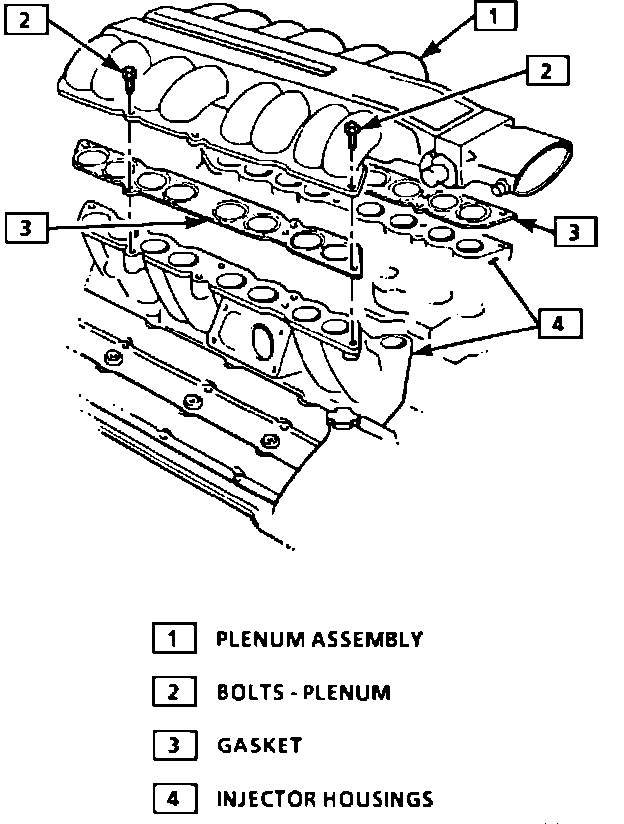 2
1
2
3
3
4

1 PLENUM ASSEMBLY
2 BOLTS - PLENUM
3 GASKET
4 INJECTOR HOUSINGS