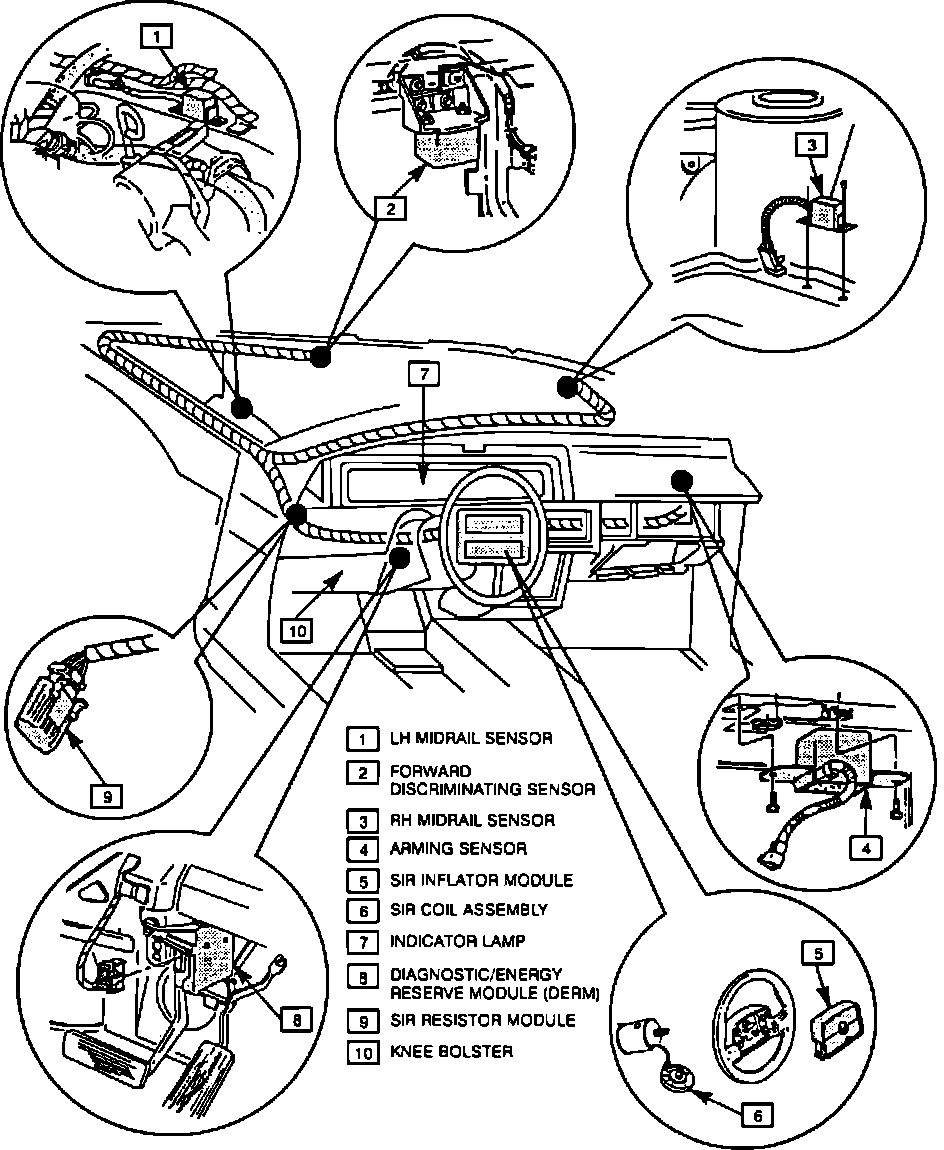 1
2
3
7
10
9
4
8
5
6

1 LH MIDRAIL SENSOR
2 FORWARD DISCRIMINATING SENSOR
3 RH MIDRAIL SENSOR
4 ARMING SENSOR
5 SIR INFLATOR MODULE
6 SIR COIL ASSEMBLY
7 INDICATOR LAMP
8 DIAGNOSTIC/ENERGY RESERVE MODULE (DERM)
9 SIR RESISTOR MODULE
10 KNEE BOLSTER