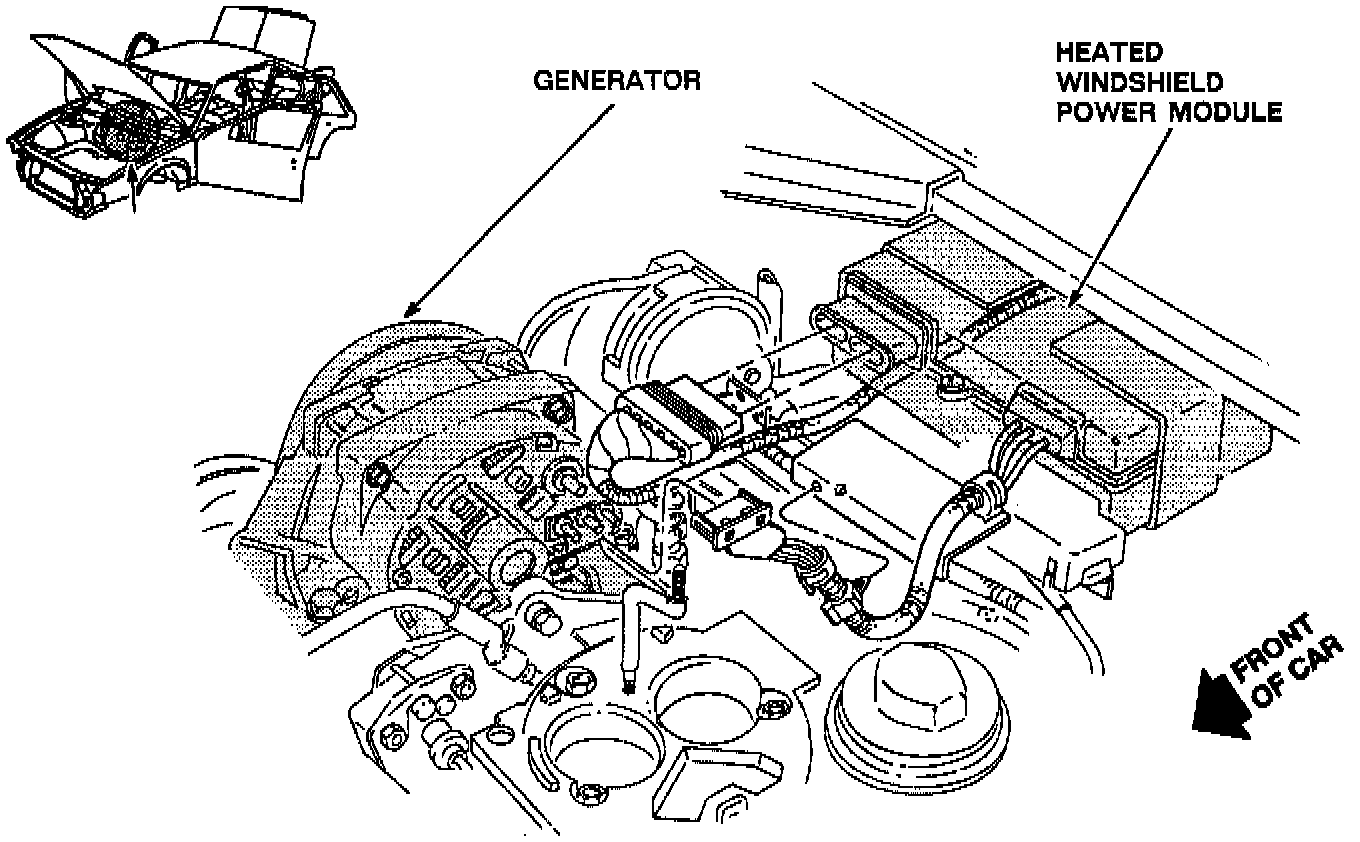 GENERATOR

HEATED WINDSHIELD POWER MODULE

FRONT OF CAR