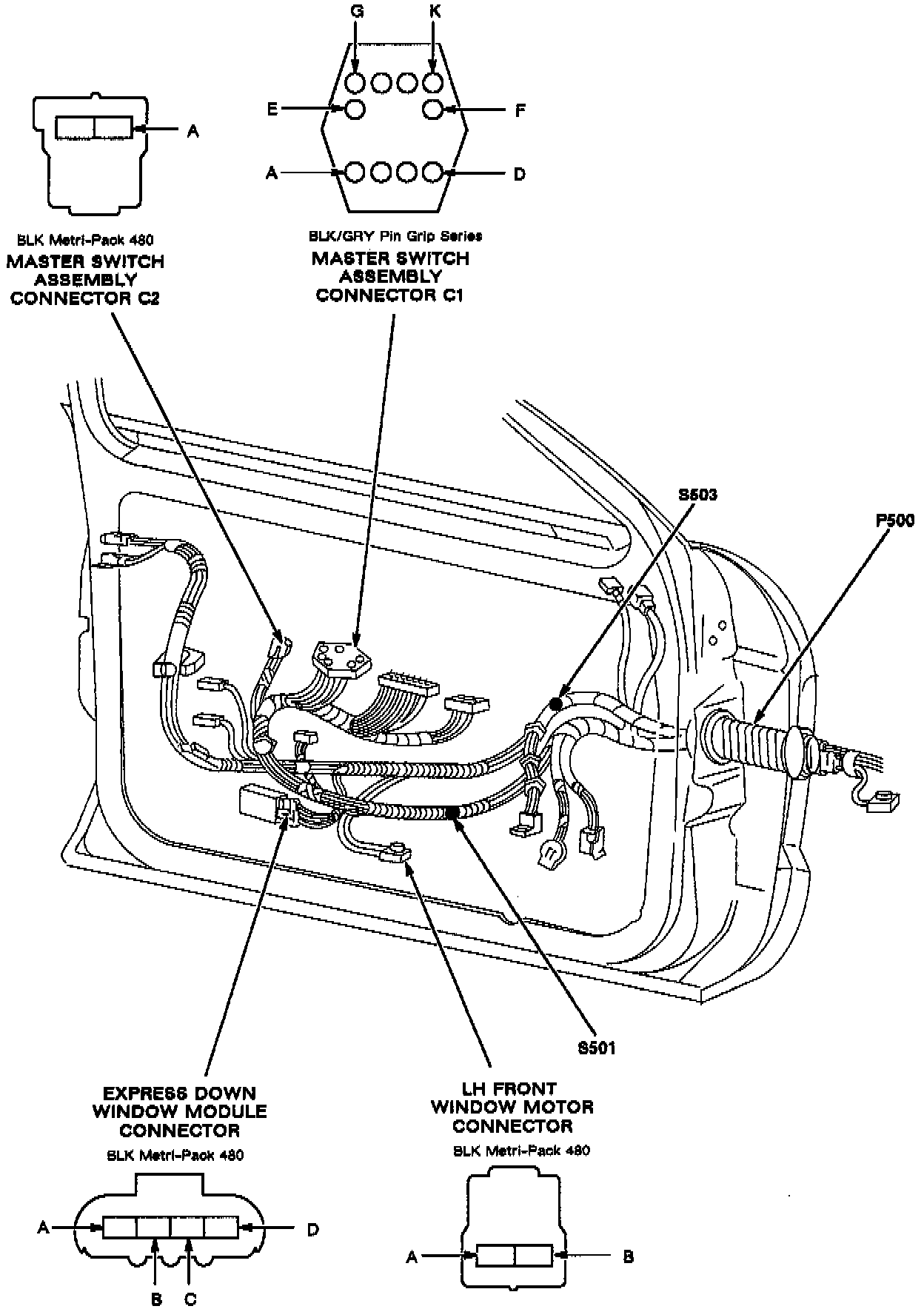 A

BLK Metri-Pack 480
MASTER SWITCH ASSEMBLY CONNECTOR C2

G
K
E
F
A
D

BLK/GRY Pin Grip Series
MASTER SWITCH ASSEMBLY CONNECTOR C1

S503

P500

S501

EXPRESS DOWN WINDOW MODULE CONNECTOR
BLK Metri-Pack 480

A
D
B
C

LH FRONT WINDOW MOTOR CONNECTOR
BLK Metri-Pack 480

A
B