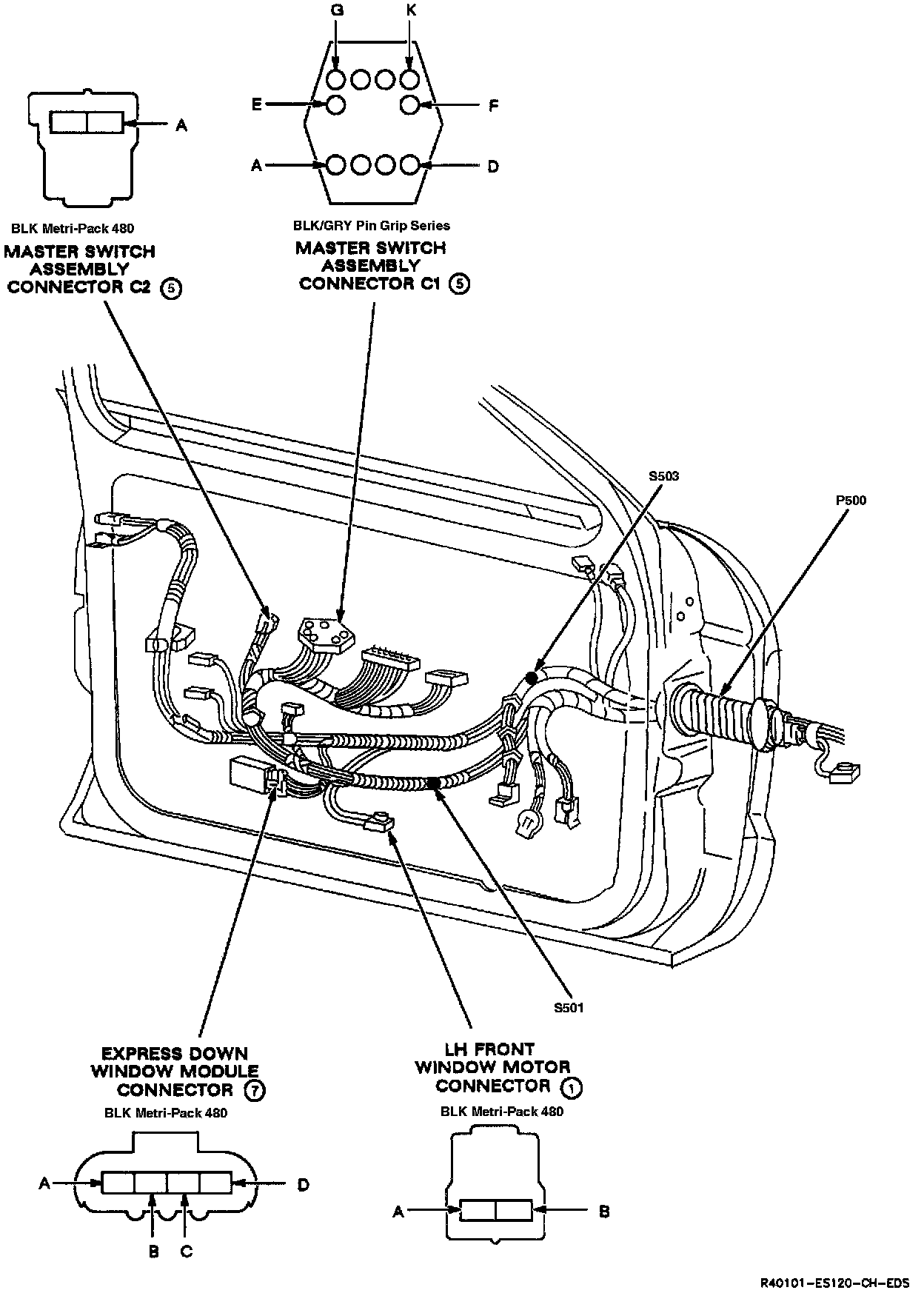 A

BLK Metri-Pack 480
MASTER SWITCH ASSEMBLY CONNECTOR C2 ⑤

G
K
E
F
A
D

BLK/GRY Pin Grip Series
MASTER SWITCH ASSEMBLY CONNECTOR C1 ⑤

S503
P500
S501

EXPRESS DOWN WINDOW MODULE CONNECTOR ⑦
BLK Metri-Pack 480
A
D
B
C

LH FRONT WINDOW MOTOR CONNECTOR ①
BLK Metri-Pack 480
A
B

R40101-ES120-CH-EDS