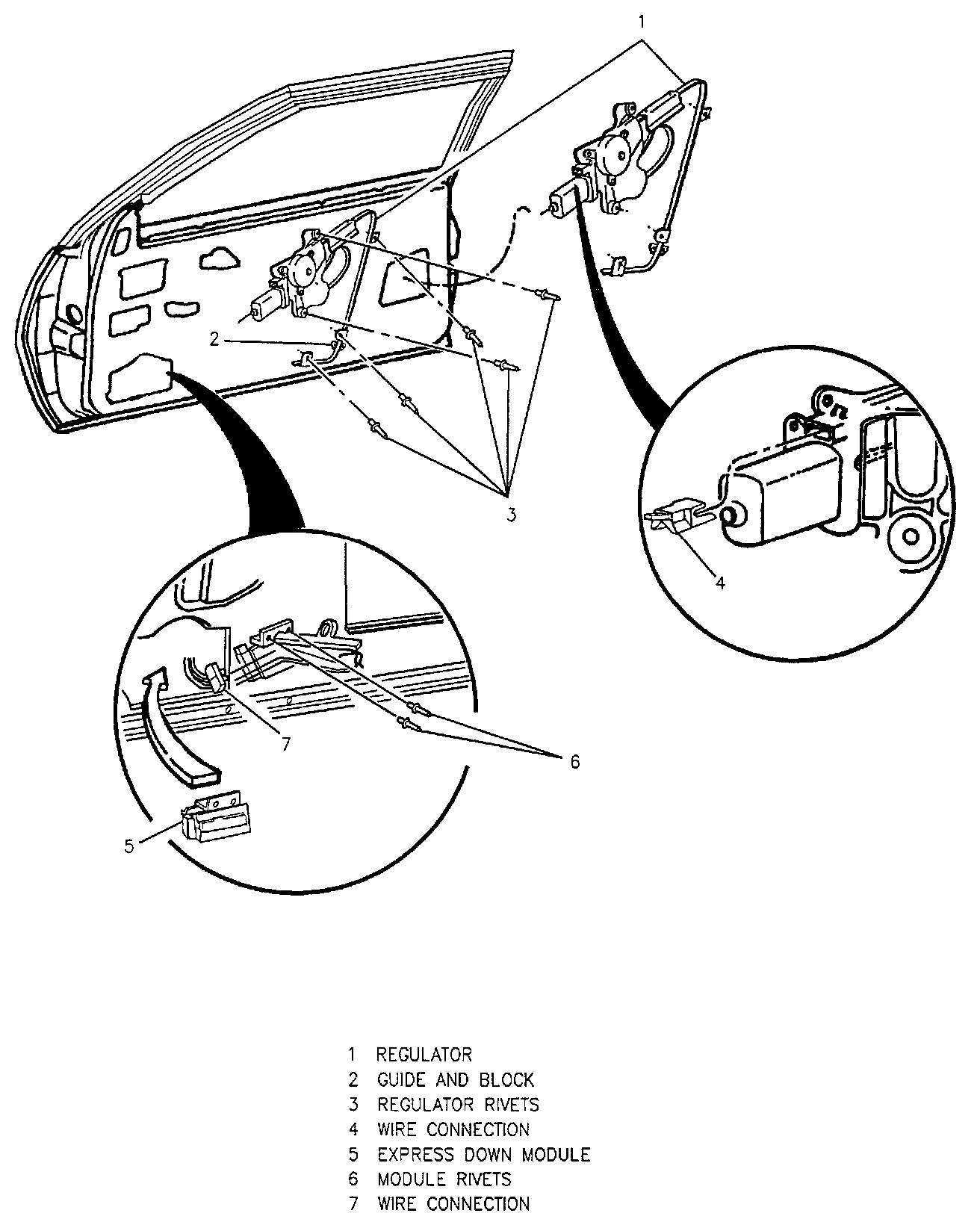 1

2

3

4

7

6

5

1 REGULATOR
2 GUIDE AND BLOCK
3 REGULATOR RIVETS
4 WIRE CONNECTION
5 EXPRESS DOWN MODULE
6 MODULE RIVETS
7 WIRE CONNECTION