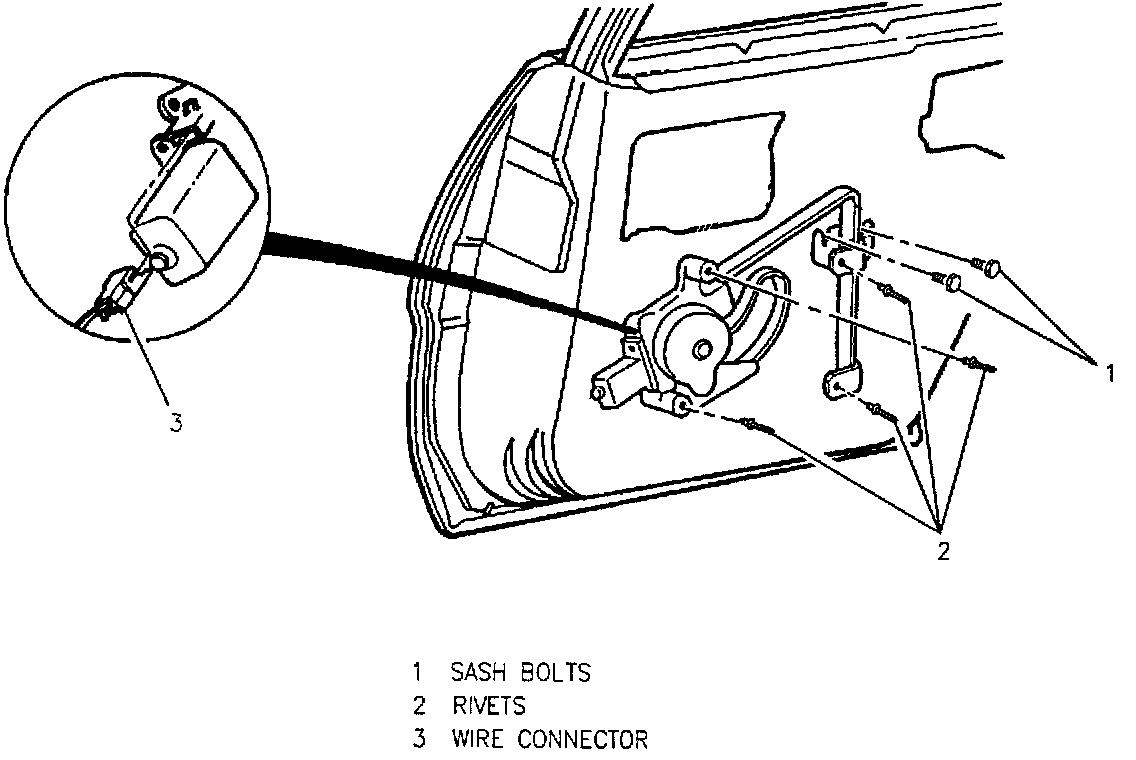 3

1

2

1 SASH BOLTS
2 RIVETS
3 WIRE CONNECTOR