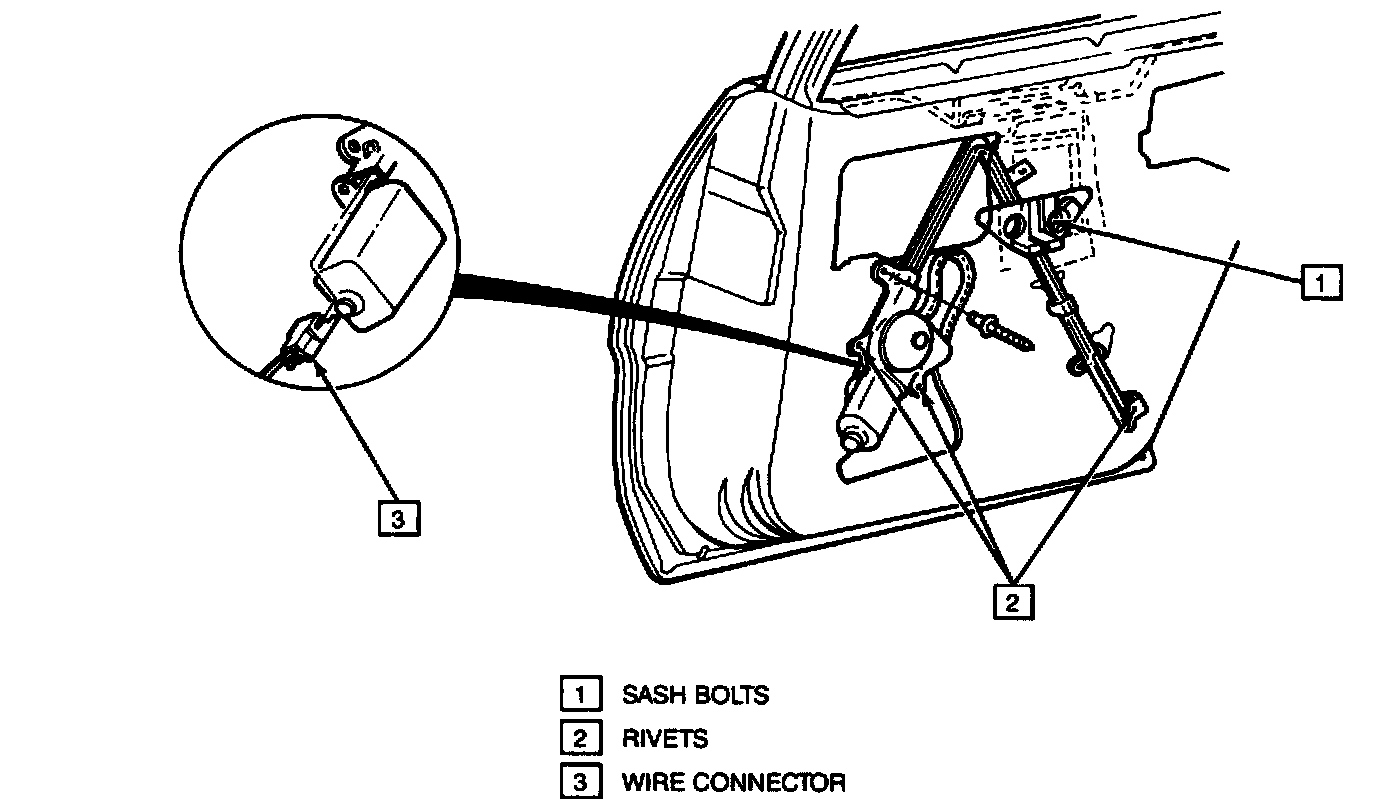 1

3

2

1 SASH BOLTS
2 RIVETS
3 WIRE CONNECTOR