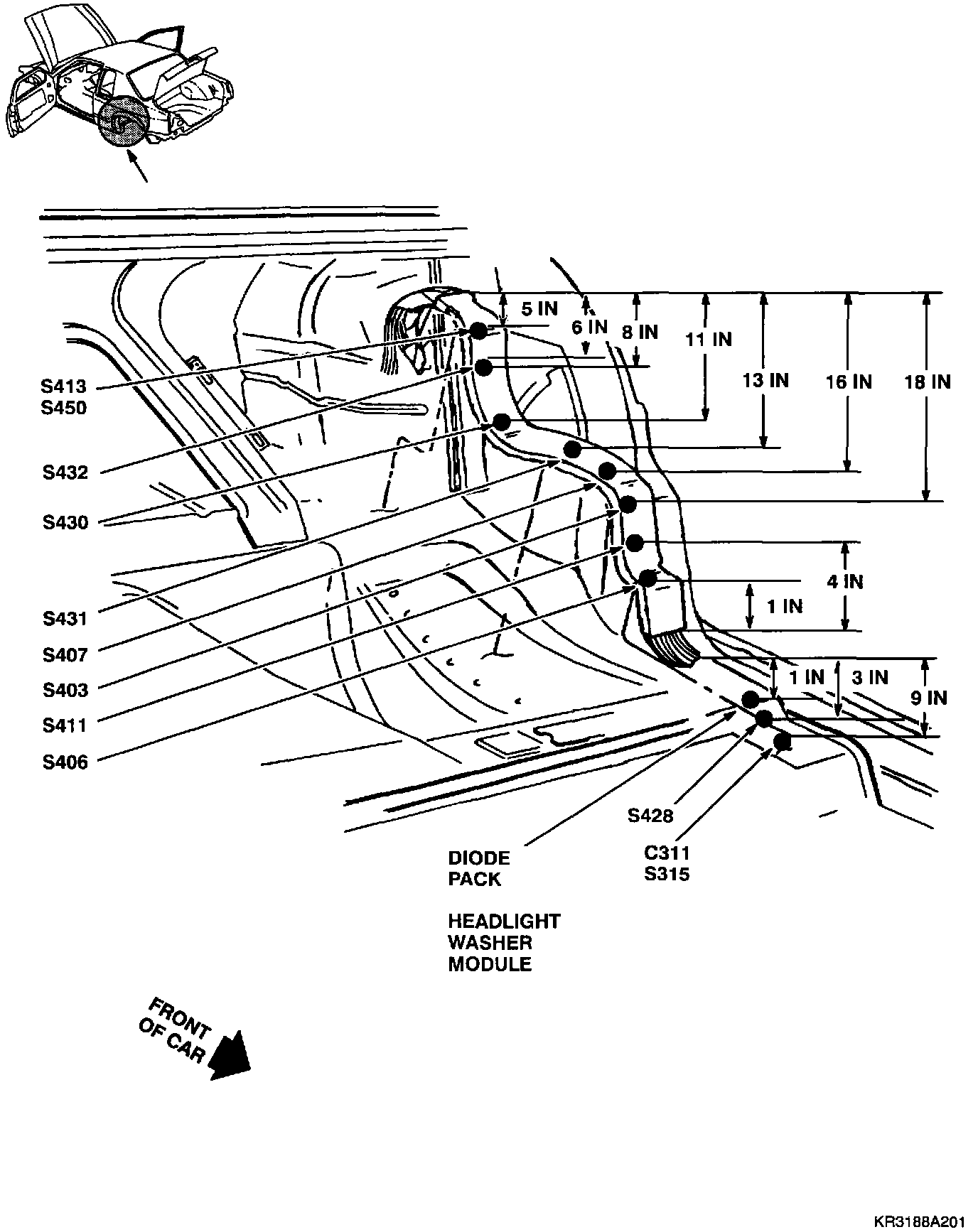 5 IN
6 IN
8 IN
11 IN
13 IN
16 IN
18 IN
S413
S450
S432
S430
S431
S407
S403
S411
S406
4 IN
1 IN
1 IN
3 IN
9 IN
S428
C311
S315
DIODE
PACK
HEADLIGHT
WASHER
MODULE
FRONT
OF CAR
KR3188A201