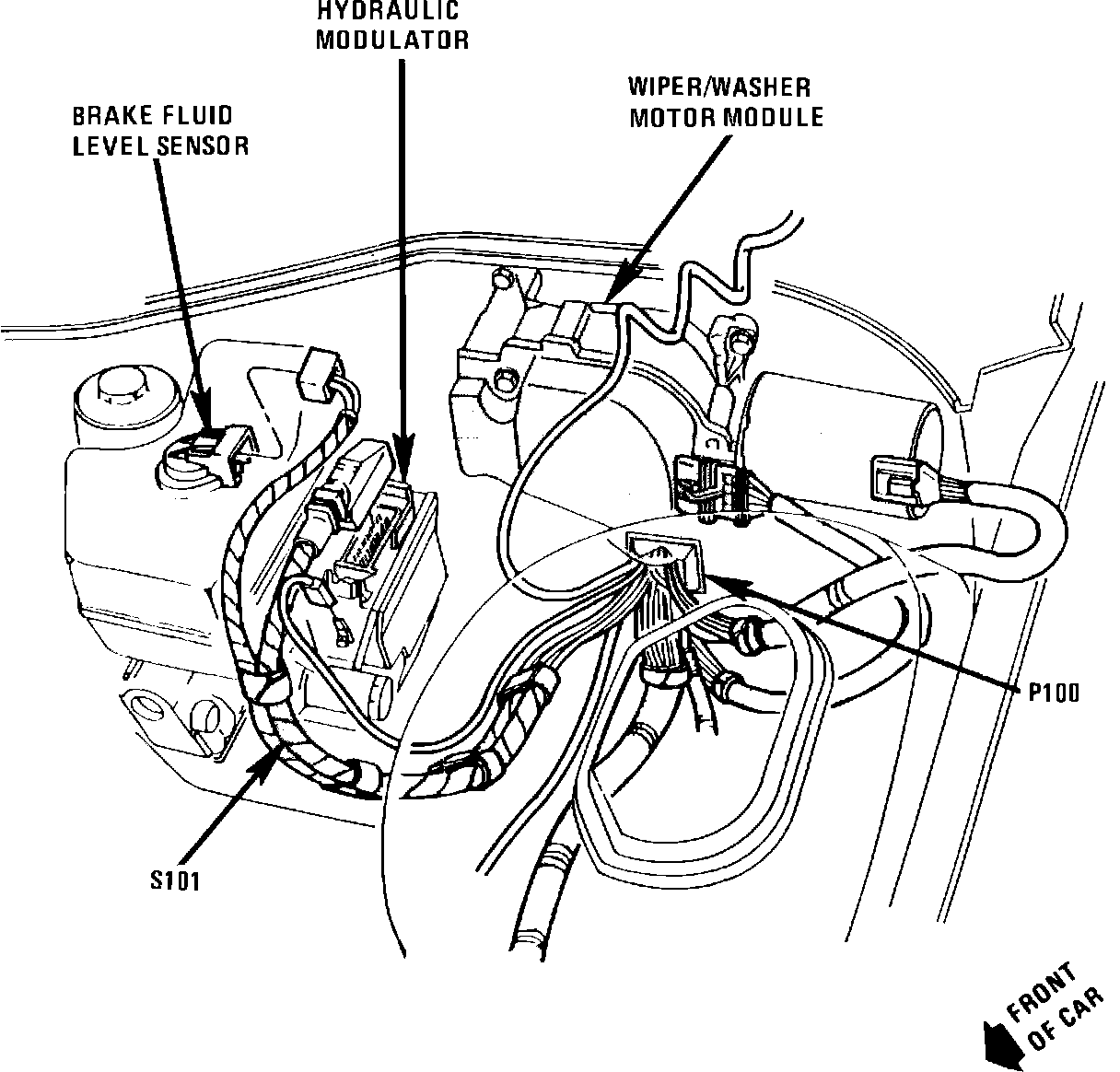 HYDRAULIC MODULATOR

BRAKE FLUID LEVEL SENSOR

WIPER/WASHER MOTOR MODULE

P100

S101

FRONT OF CAR