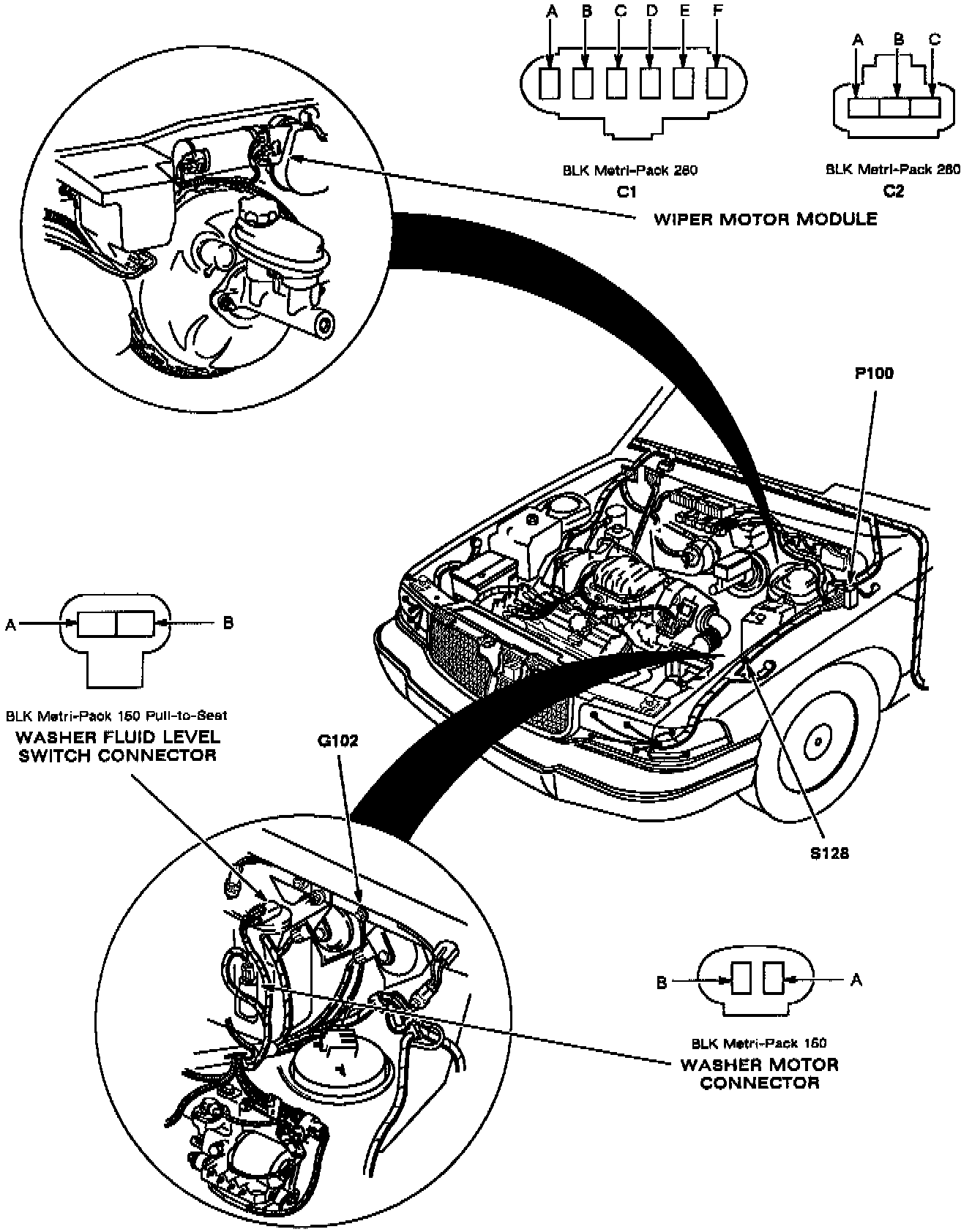 A B C D E F

BLK Metri-Pack 280
C1

A B C

BLK Metri-Pack 280
C2

WIPER MOTOR MODULE

P100

A B

BLK Metri-Pack 150 Pull-to-Seat
WASHER FLUID LEVEL SWITCH CONNECTOR

G102

S128

B A

BLK Metri-Pack 150
WASHER MOTOR CONNECTOR