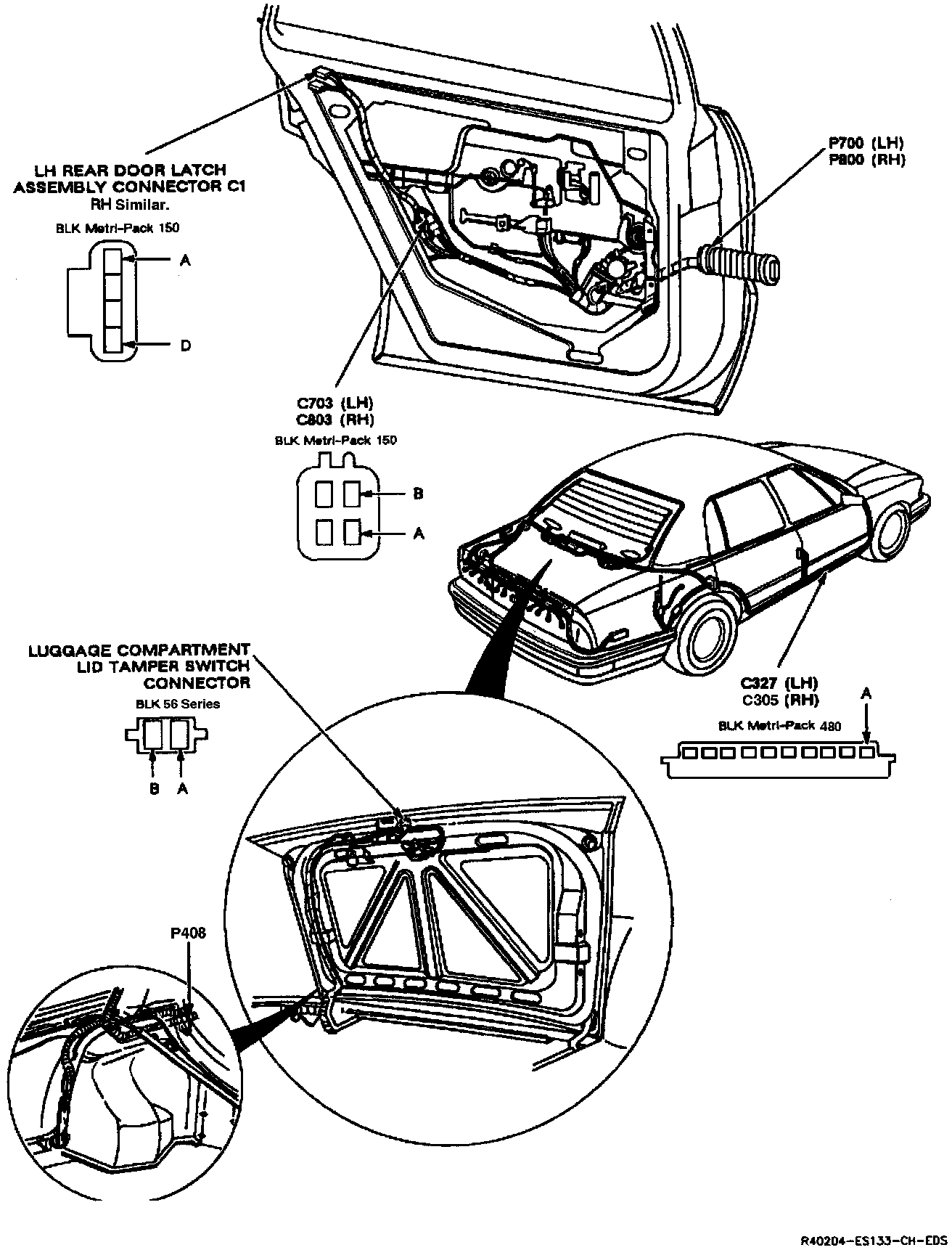 LH REAR DOOR LATCH ASSEMBLY CONNECTOR C1
RH Similar.

BLK Metri-Pack 150

A

D

P700 (LH)
P800 (RH)

C703 (LH)
C803 (RH)

BLK Metri-Pack 150

B

A

LUGGAGE COMPARTMENT LID TAMPER SWITCH CONNECTOR

BLK 56 Series

B A

C327 (LH)
C305 (RH)

A

BLK Metri-Pack 480

P408

R40204-ES133-CH-EDS