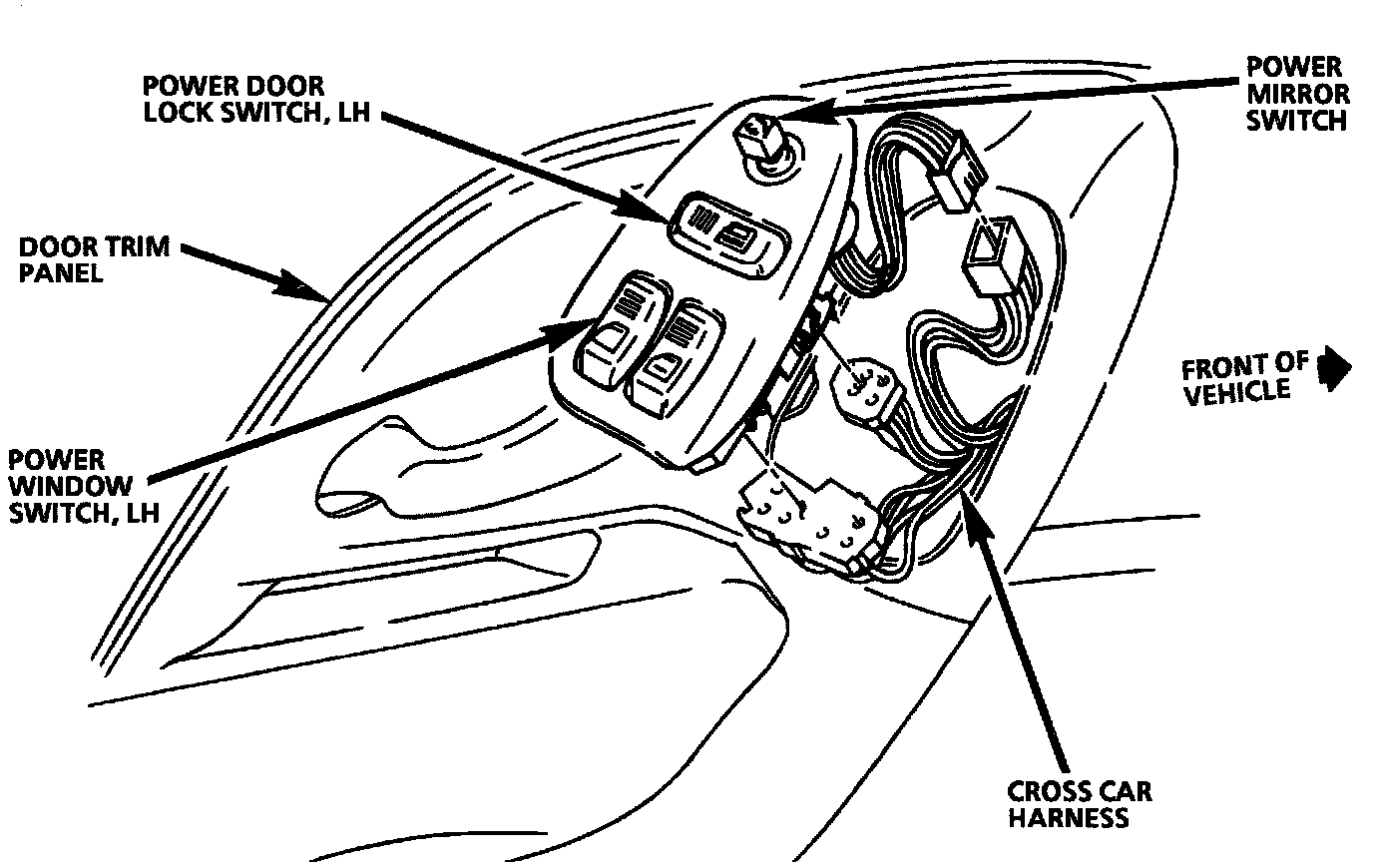 POWER DOOR LOCK SWITCH, LH

POWER MIRROR SWITCH

DOOR TRIM PANEL

FRONT OF VEHICLE

POWER WINDOW SWITCH, LH

CROSS CAR HARNESS