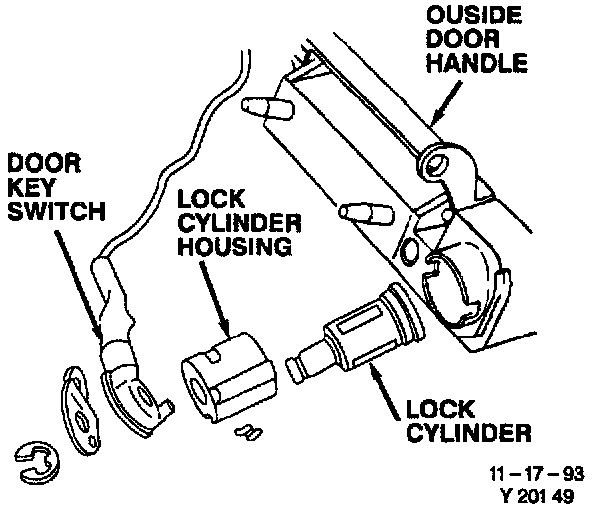 OUSIDE DOOR HANDLE

DOOR KEY SWITCH

LOCK CYLINDER HOUSING

LOCK CYLINDER

11 – 17 – 93
Y 201 49