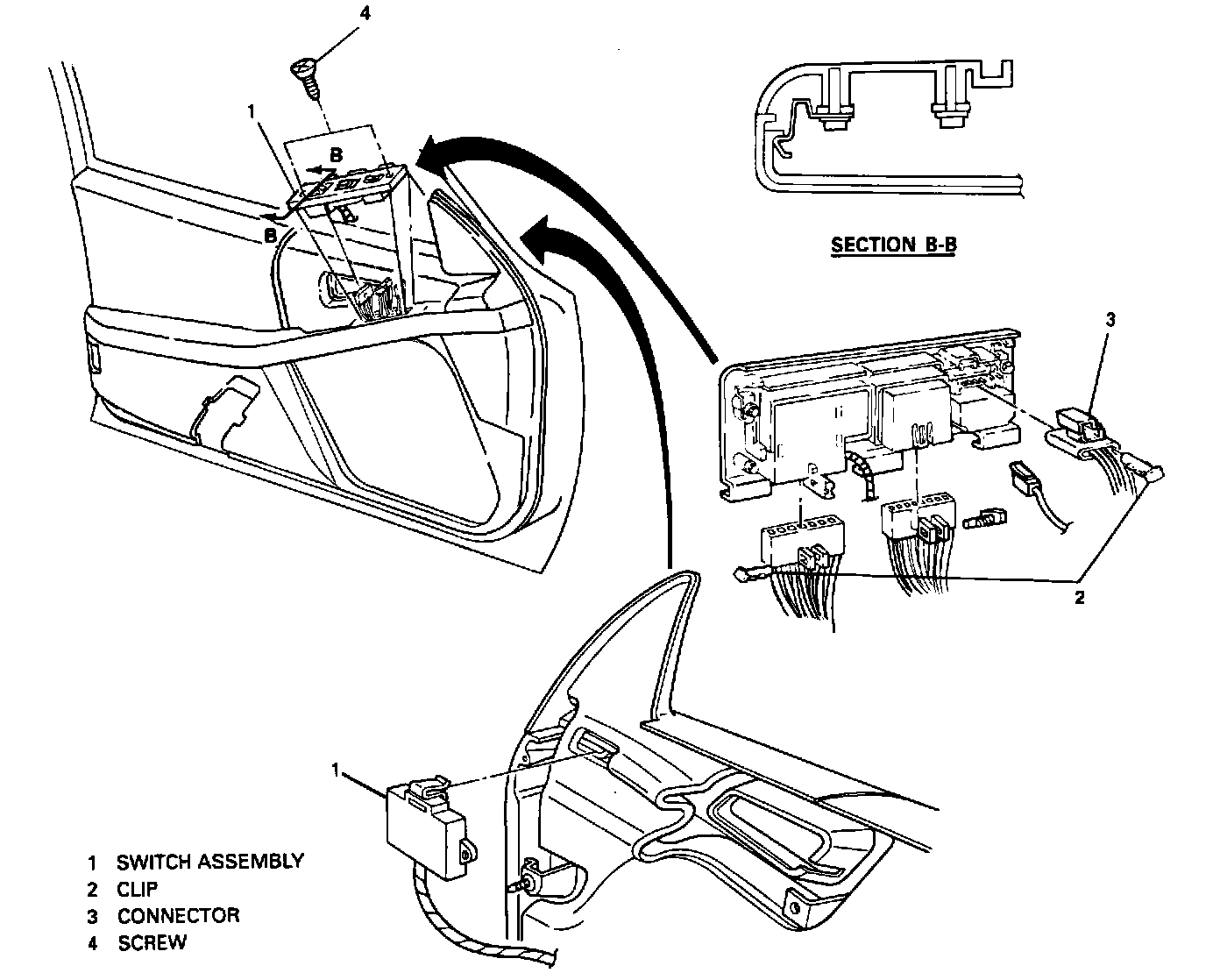 4

1

B

B

SECTION B-B

3

2

1

1 SWITCH ASSEMBLY
2 CLIP
3 CONNECTOR
4 SCREW