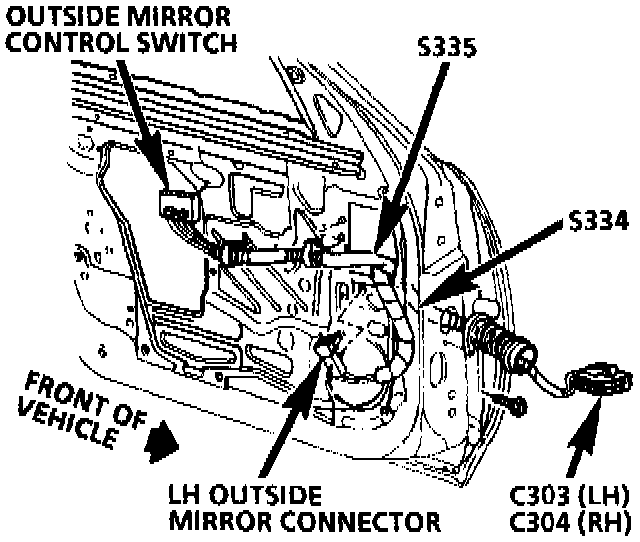 OUTSIDE MIRROR CONTROL SWITCH

S335

S334

FRONT OF VEHICLE

LH OUTSIDE MIRROR CONNECTOR

C303 (LH)
C304 (RH)