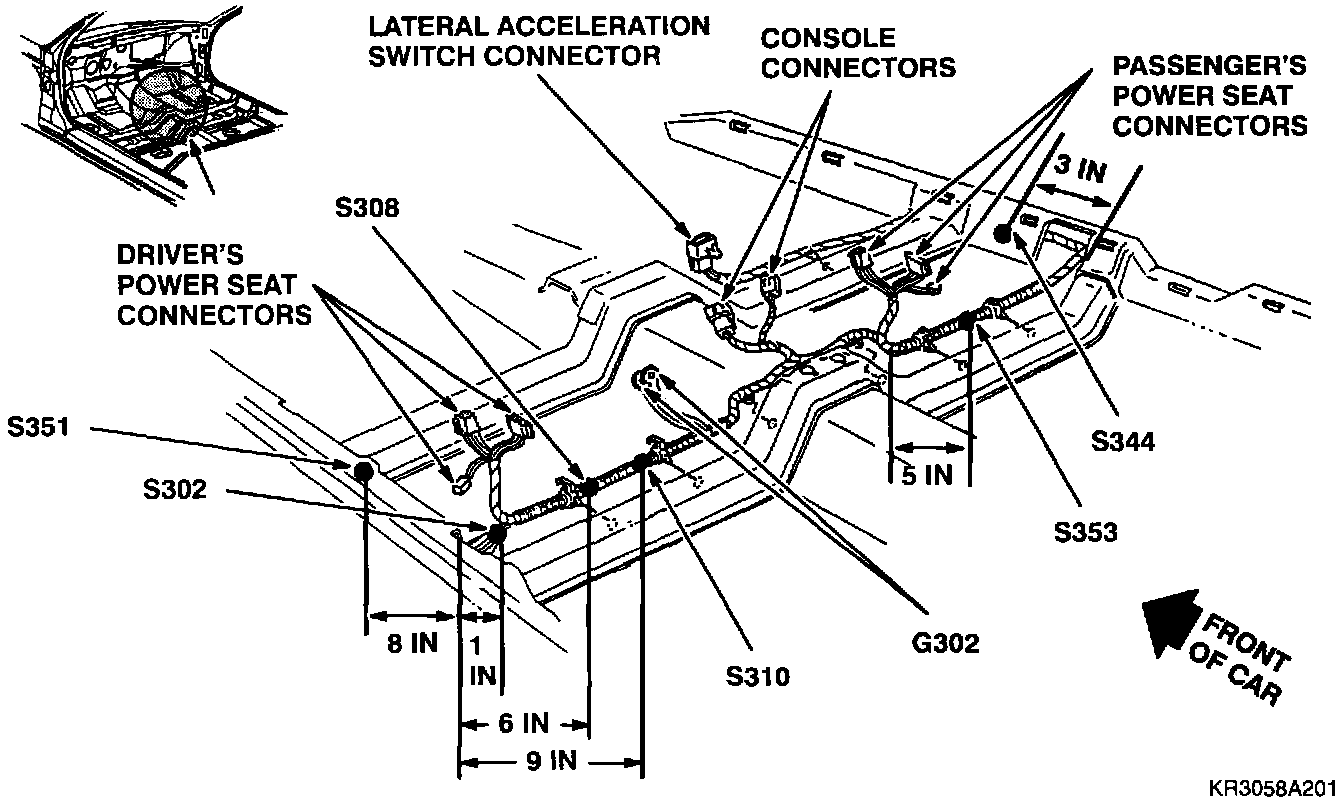 LATERAL ACCELERATION SWITCH CONNECTOR

CONSOLE CONNECTORS

PASSENGER'S POWER SEAT CONNECTORS

3 IN

S308

DRIVER'S POWER SEAT CONNECTORS

S351

S302

S344

5 IN

S353

8 IN

1 IN

6 IN

9 IN

S310

G302

FRONT OF CAR

KR3058A201