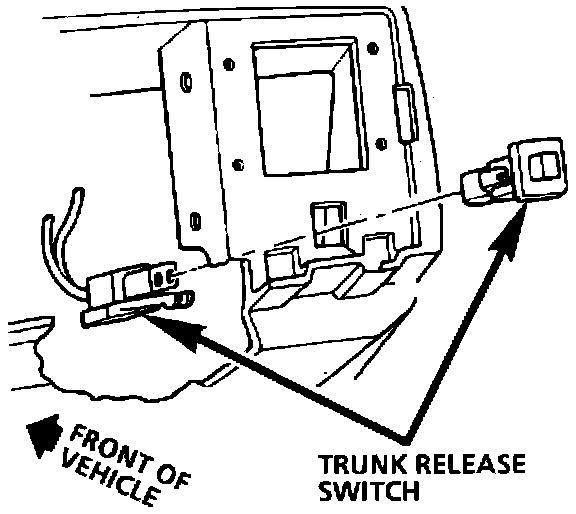 FRONT OF VEHICLE

TRUNK RELEASE SWITCH