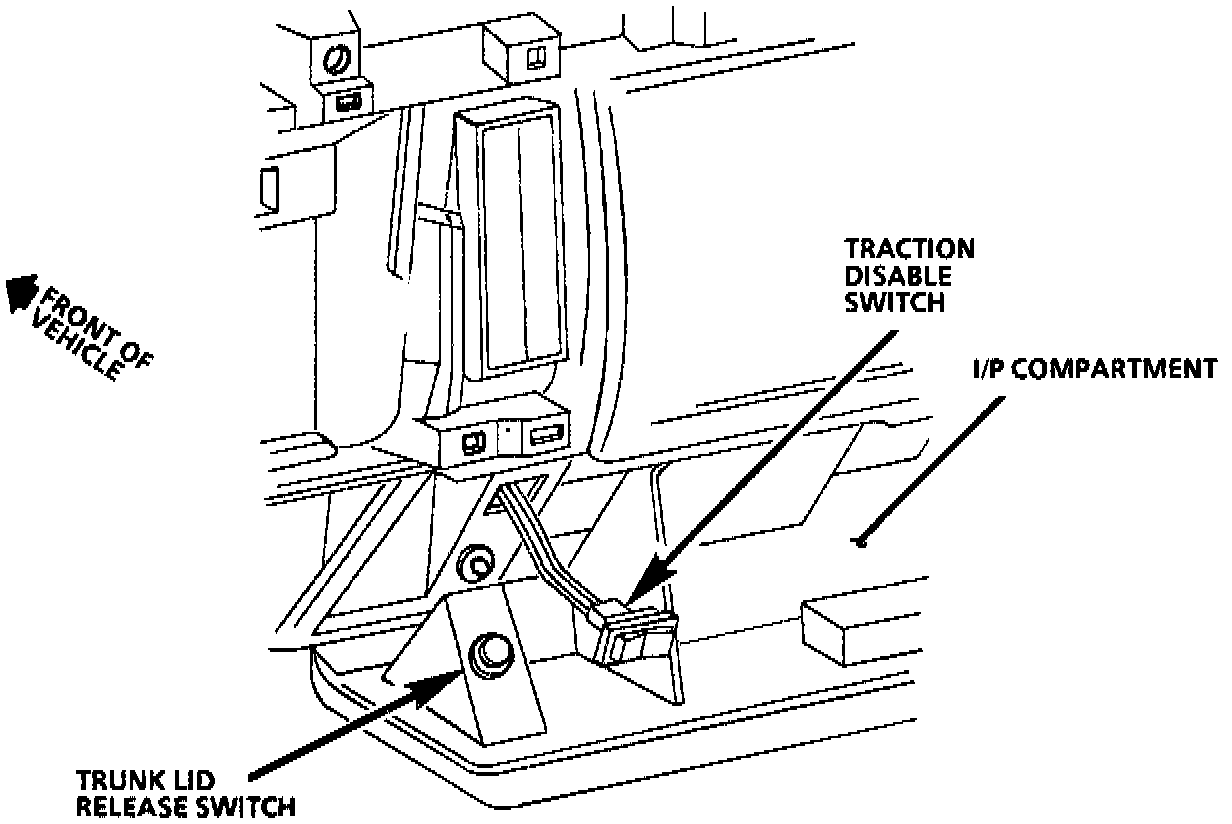 FRONT OF VEHICLE

TRACTION DISABLE SWITCH

I/P COMPARTMENT

TRUNK LID RELEASE SWITCH