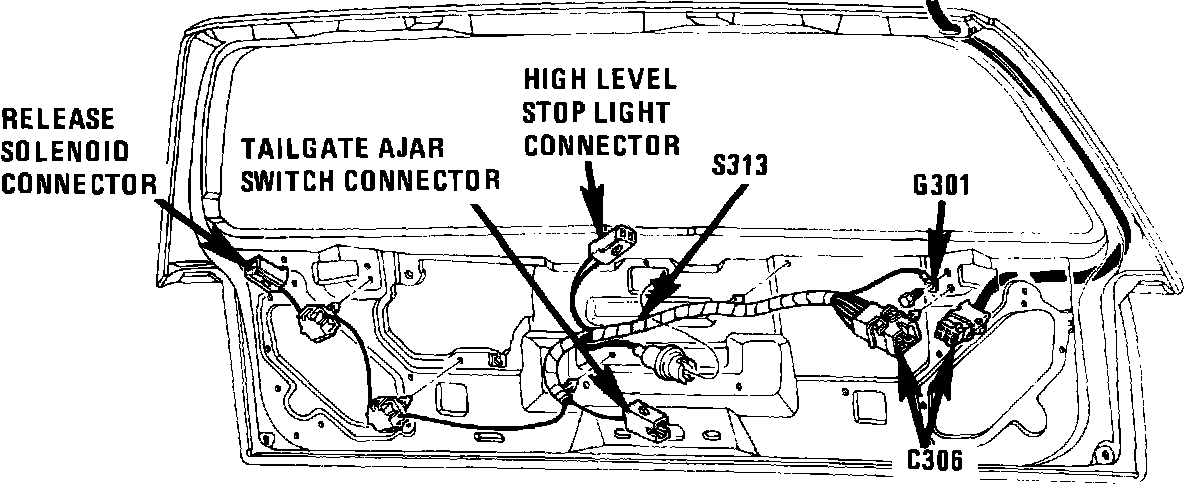 RELEASE SOLENOID CONNECTOR

TAILGATE AJAR SWITCH CONNECTOR

HIGH LEVEL STOP LIGHT CONNECTOR

S313

G301

C306