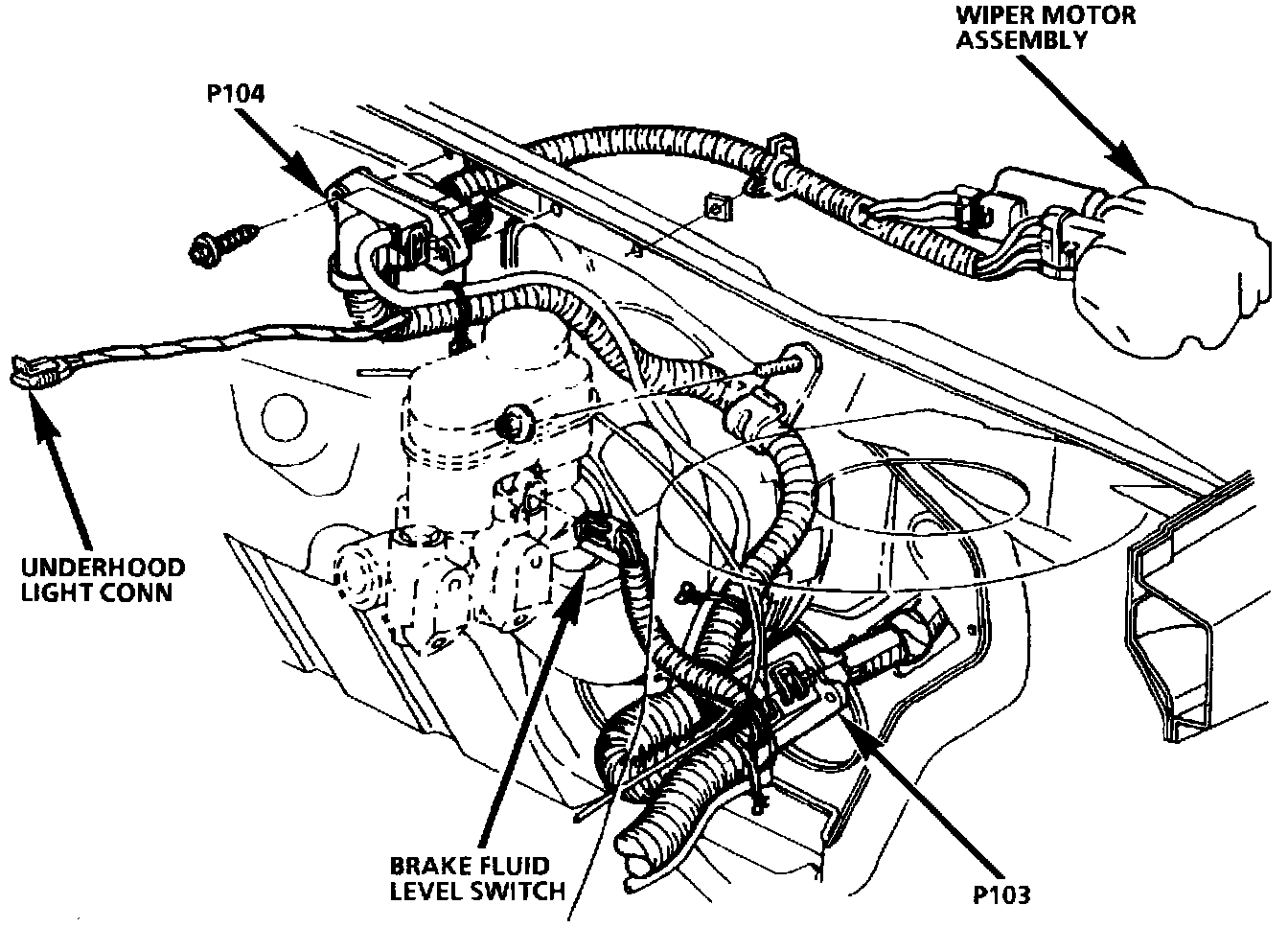 WIPER MOTOR ASSEMBLY

P104

UNDERHOOD LIGHT CONN

BRAKE FLUID LEVEL SWITCH

P103